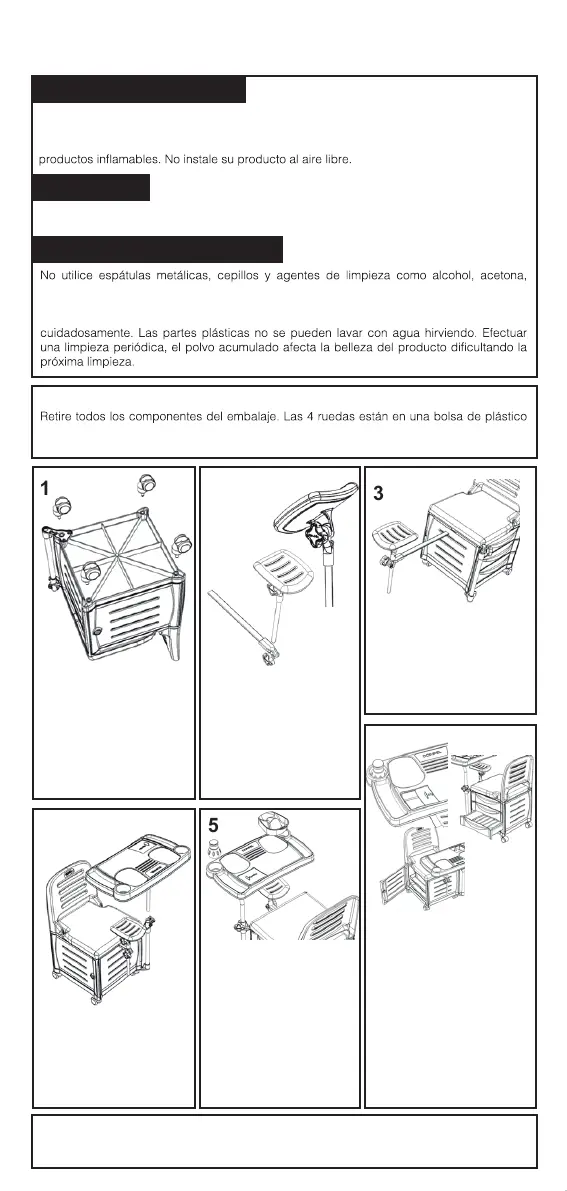 productos inflamables. No instale su producto al aire libre.

No utilice espátulas metálicas, cepillos y agentes de limpieza como alcohol, acetona,

cuidadosamente. Las partes plásticas no se pueden lavar con agua hirviendo. Efectuar una limpieza periódica, el polvo acumulado afecta la belleza del producto dificultando la próxima limpieza.

Retire todos los componentes del embalaje. Las 4 ruedas están en una bolsa de plástico

1

3

5