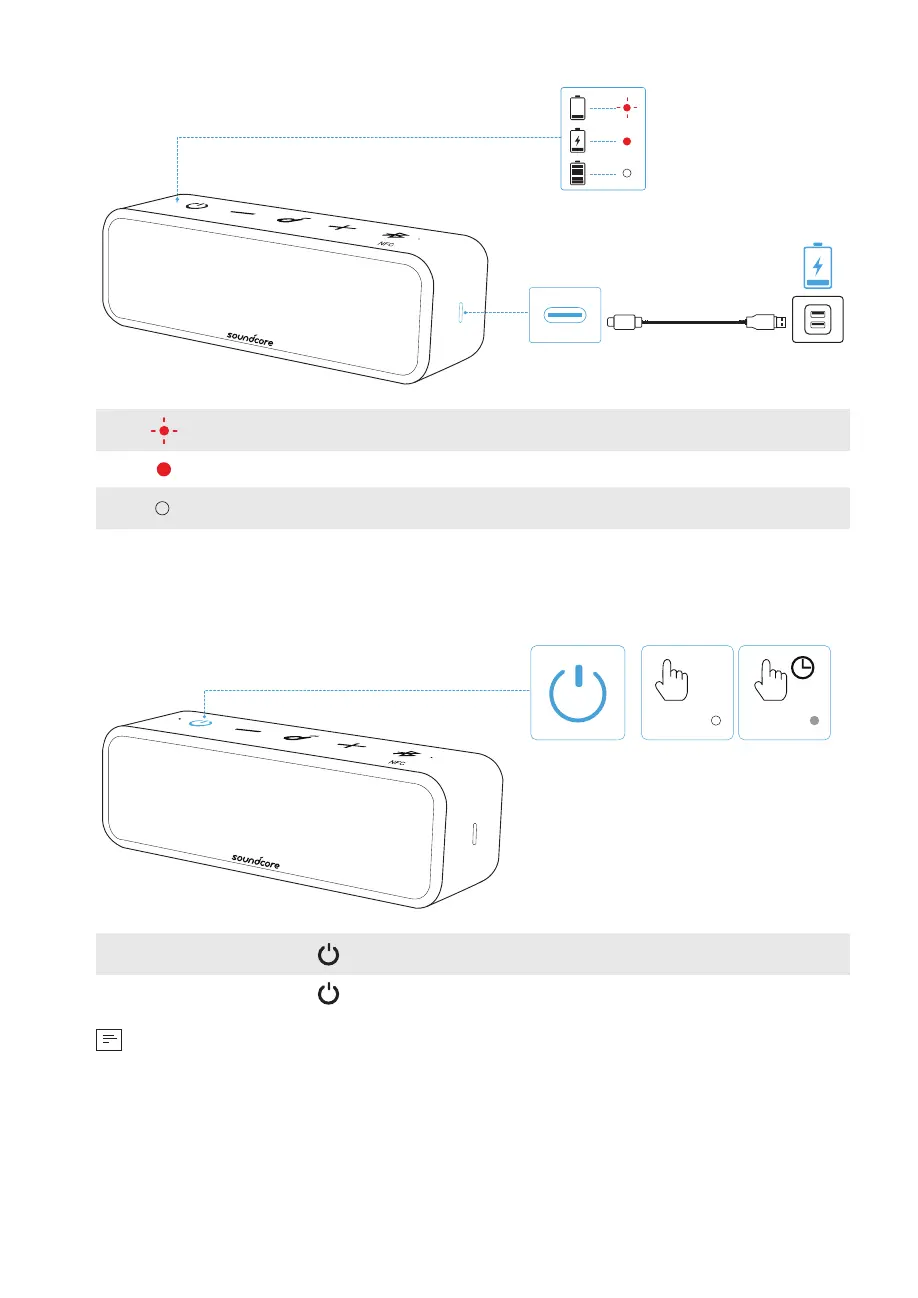 NFC

soundcore

NFC

soundcore