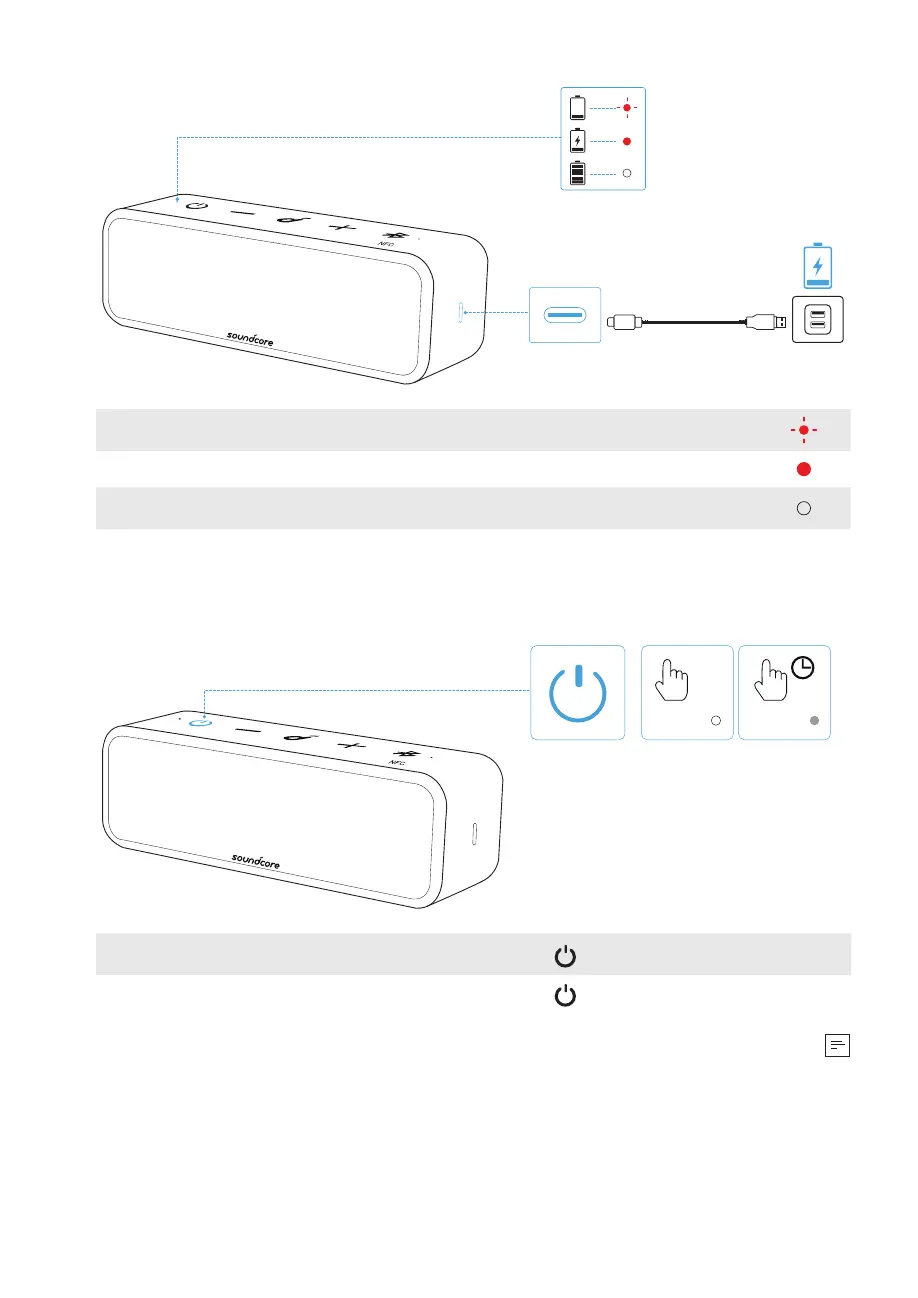 NFC

soundcore

NFC

soundcore