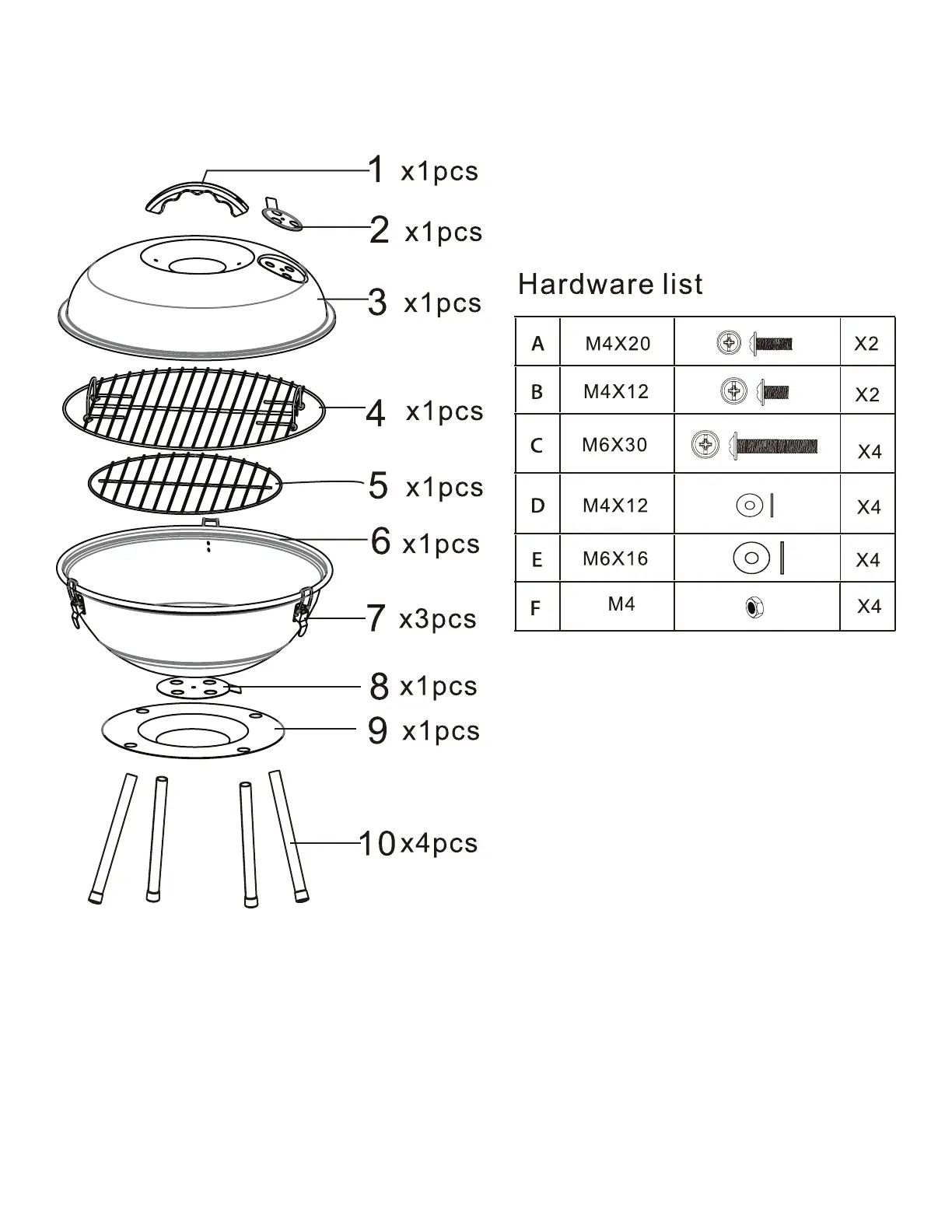 1 x1pcs

2 x1pcs

3 x1pcs

4 x1pcs

5 x1pcs

6 x1pcs

7 x3pcs

8 x1pcs

9 x1pcs

10 x4pcs

Hardware list

| A | M4X20 | | X2 |
|---|---|---|---|
| B | M4X12 | | X2 |
| C | M6X30 | | X4 |
| D | M4X12 | | X4 |
| E | M6X16 | | X4 |
| F | M4 | | X4 |