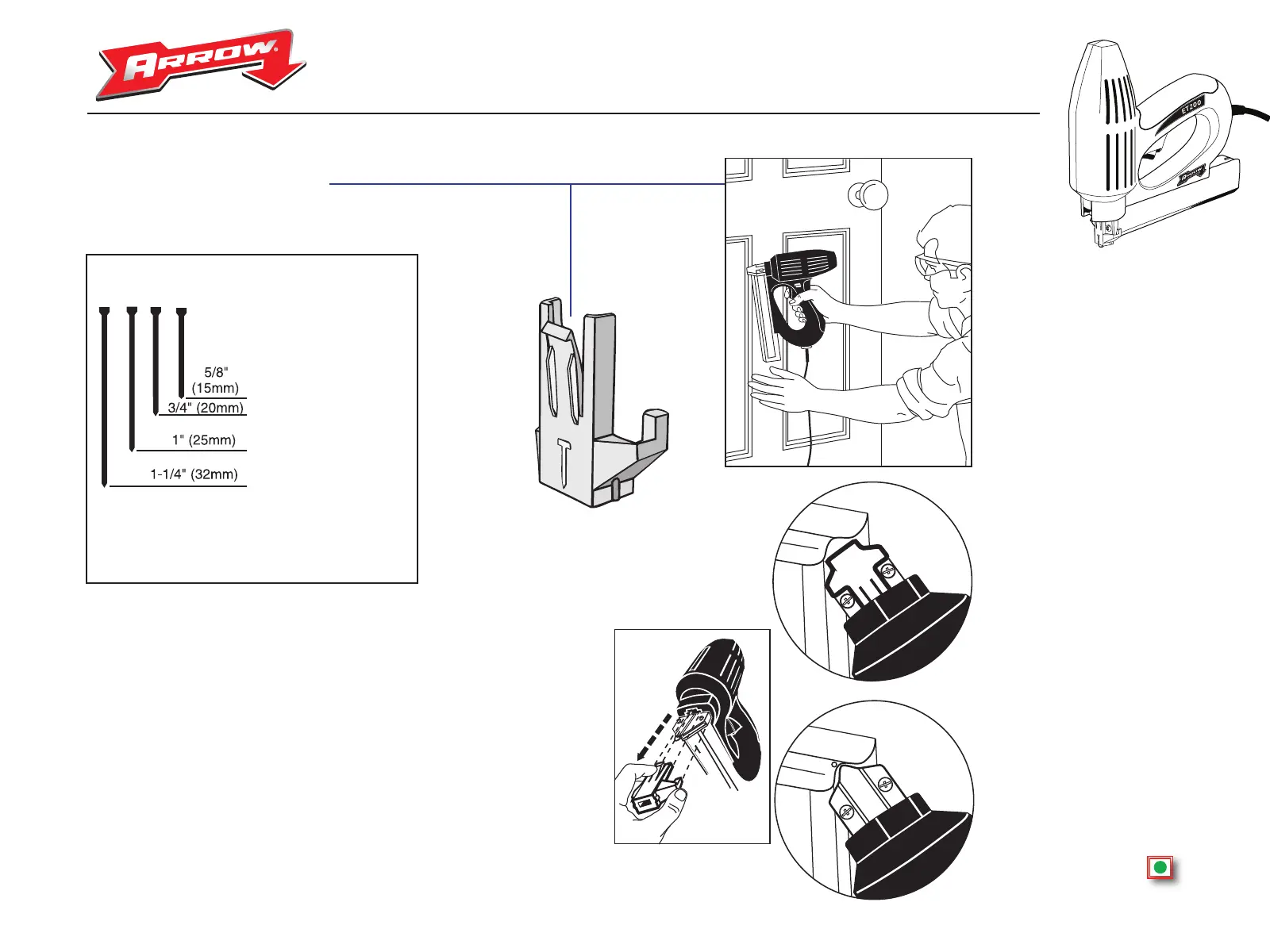 ARROW

ET200

5/8" (15mm)
3/4" (20mm)
1" (25mm)
1-1/4" (32mm)