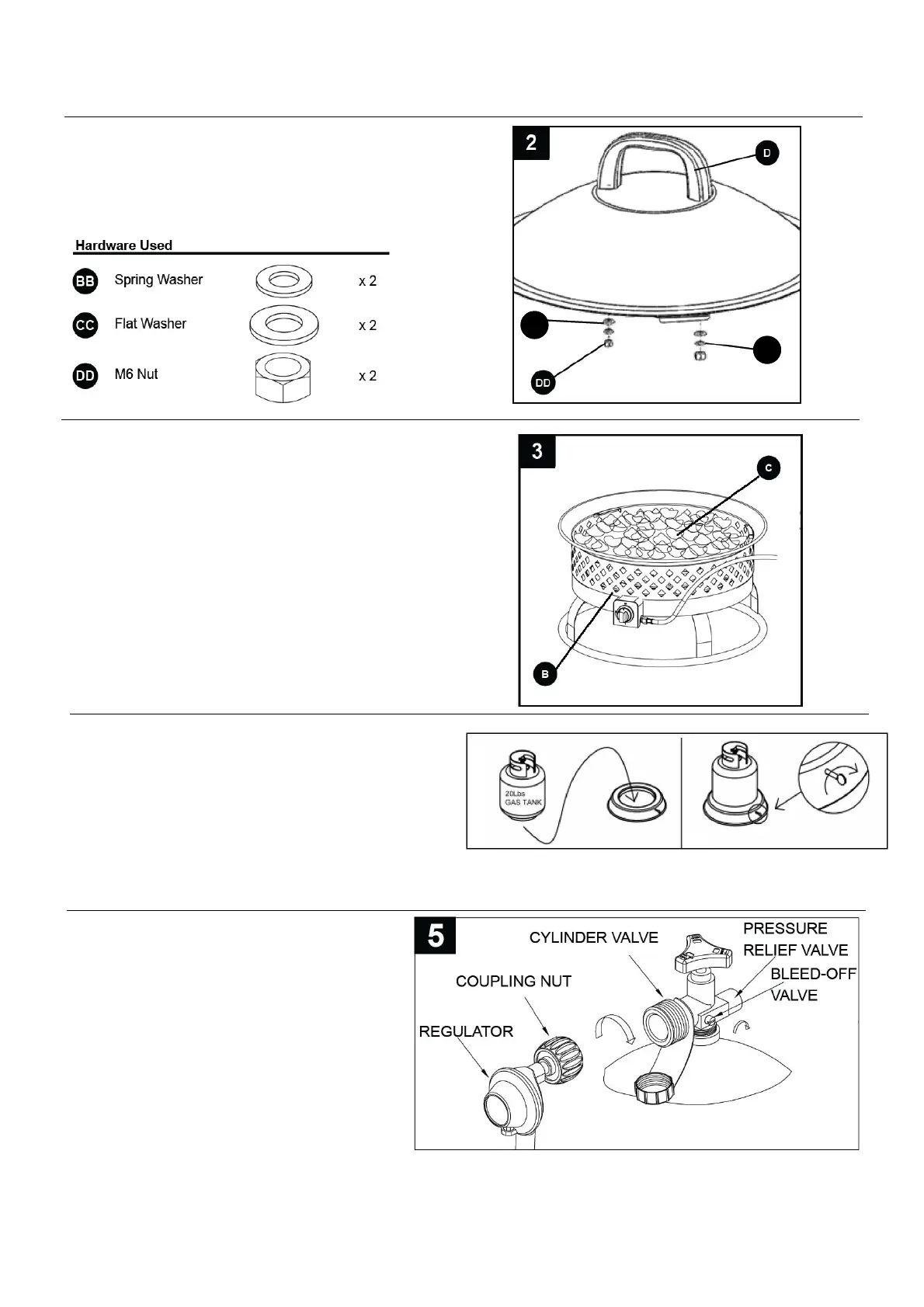 Hardware Used

| | | | |
|---|---|---|---|
| BB | Spring Washer | | x 2 |
| CC | Flat Washer | | x 2 |
| DD | M6 Nut | | x 2 |

2

D

DD

3

C

B

20Lbs GAS TANK

5

CYLINDER VALVE

PRESSURE RELIEF VALVE

BLEED-OFF VALVE

COUPLING NUT

REGULATOR