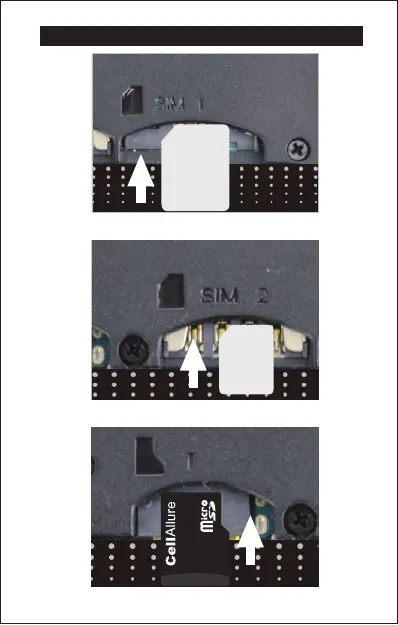 SIM 1

SIM 2

T

CellAllure

micro SD