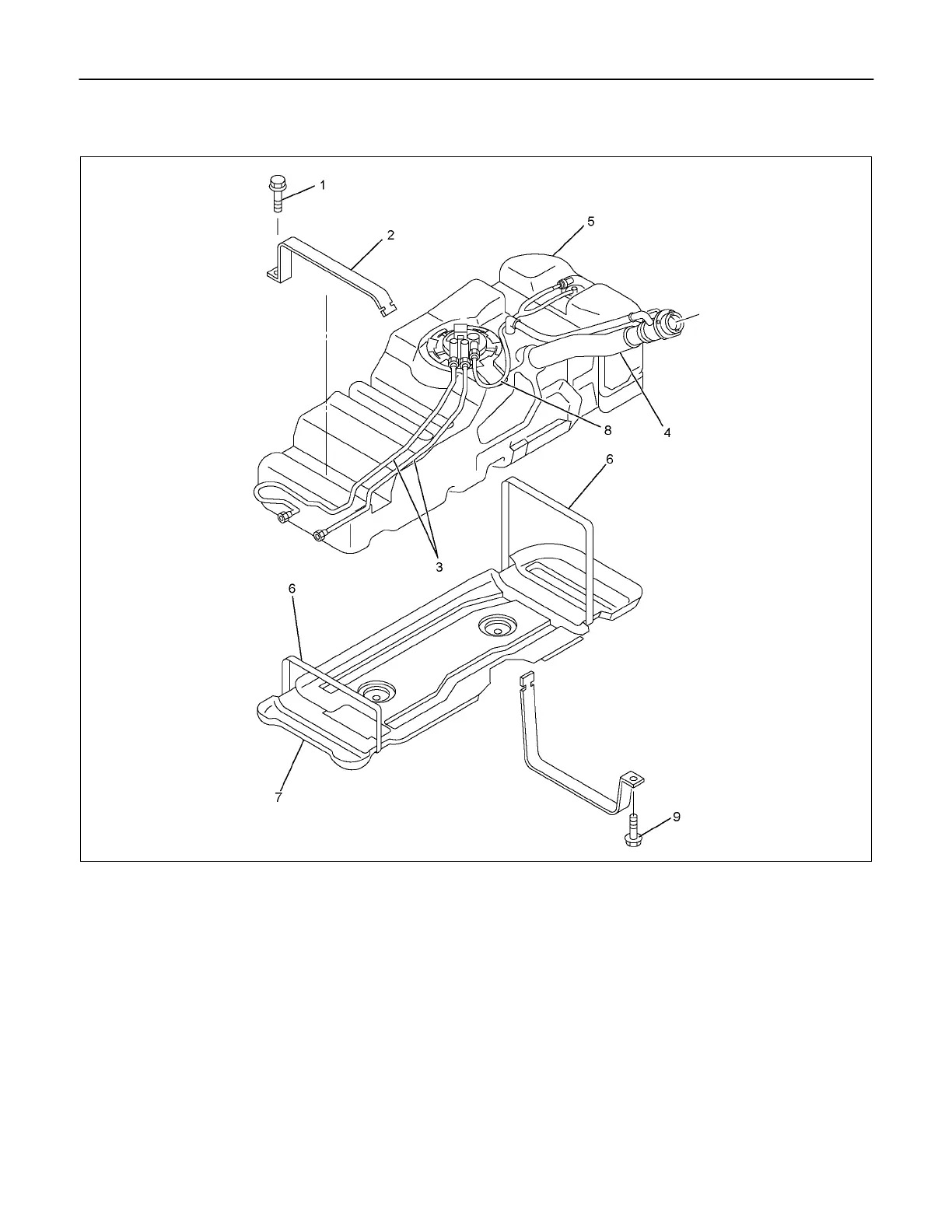 1
2
5
8
4
6
3
6
7
9