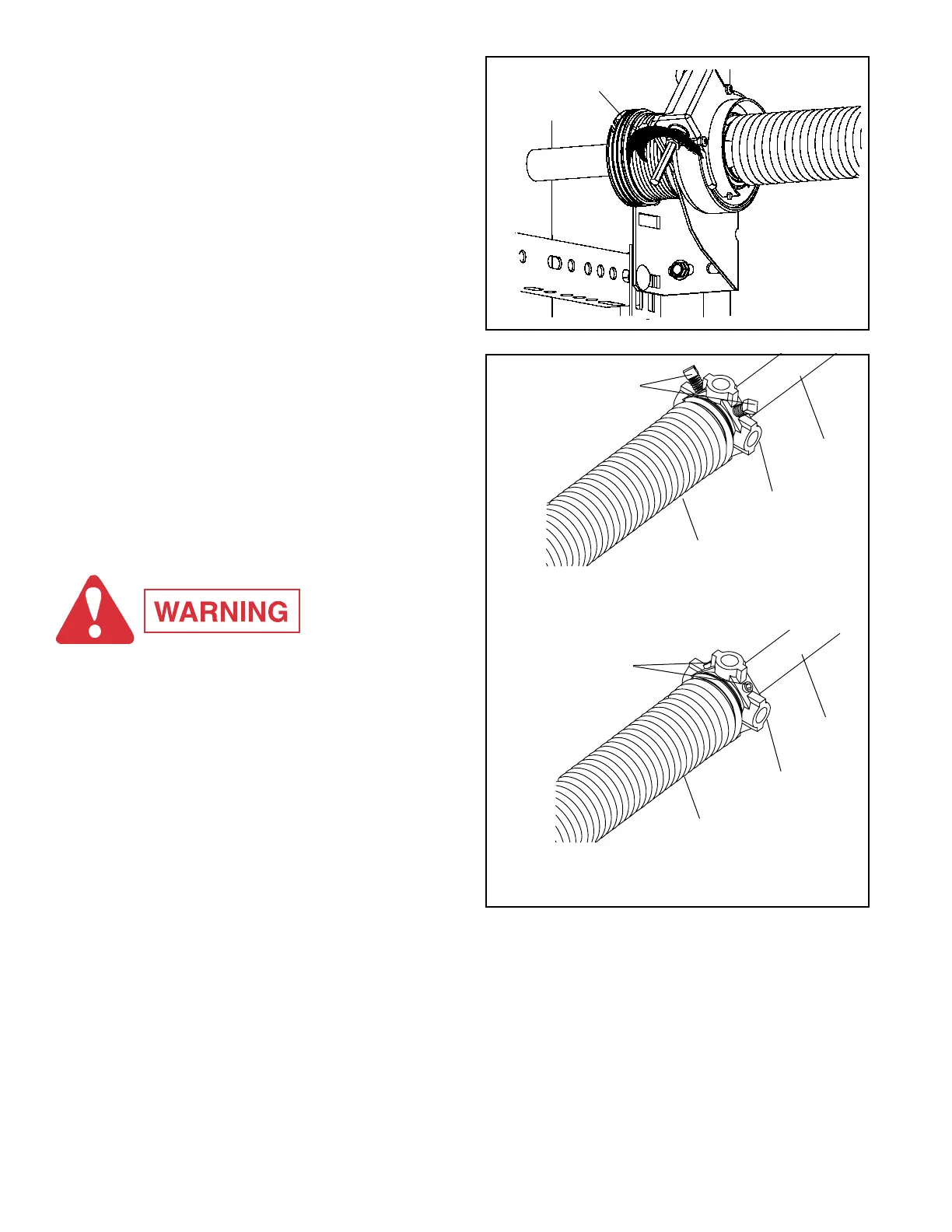 WARNING