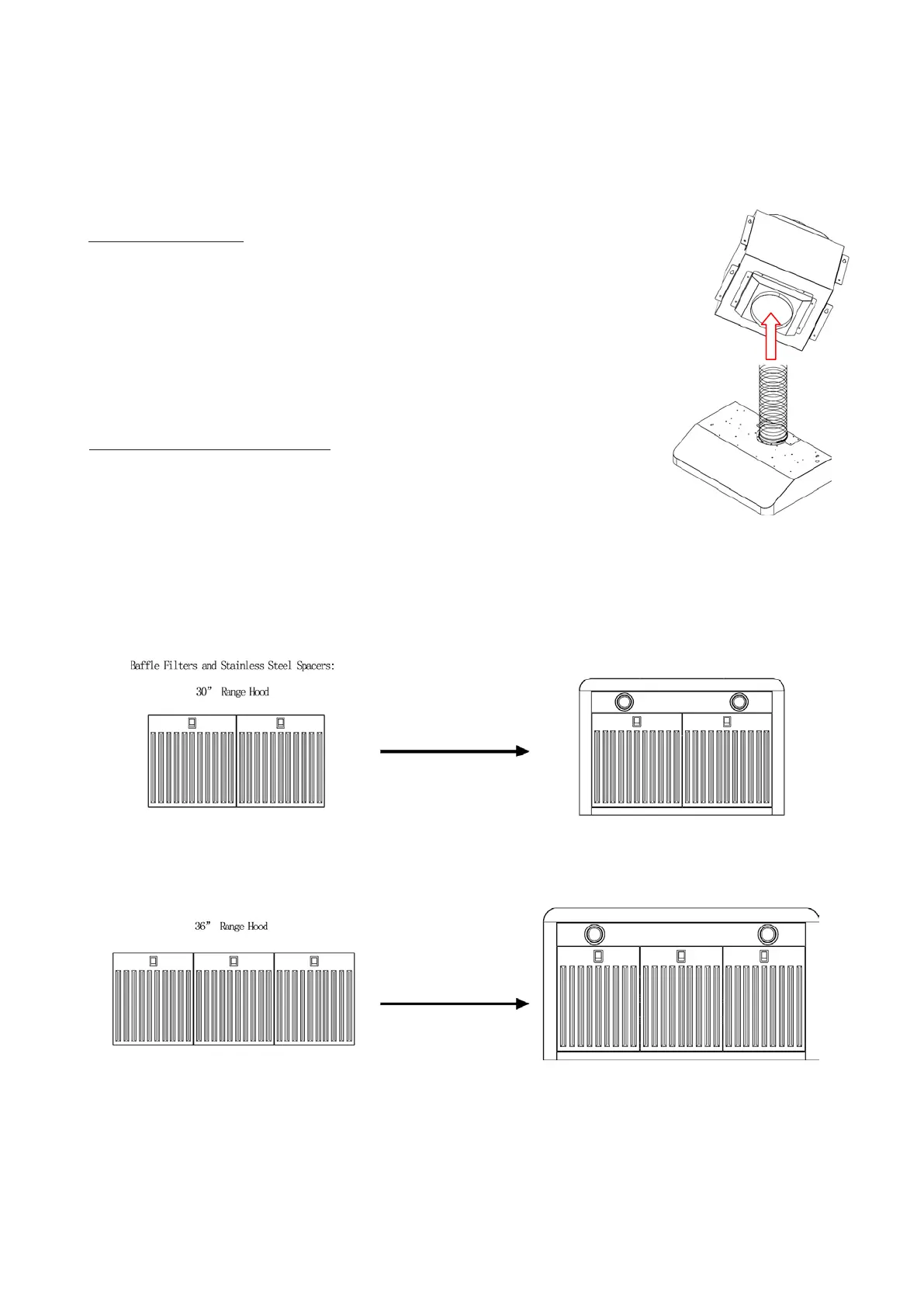 Baffle Filters and Stainless Steel Spacers:

30” Range Hood

36” Range Hood