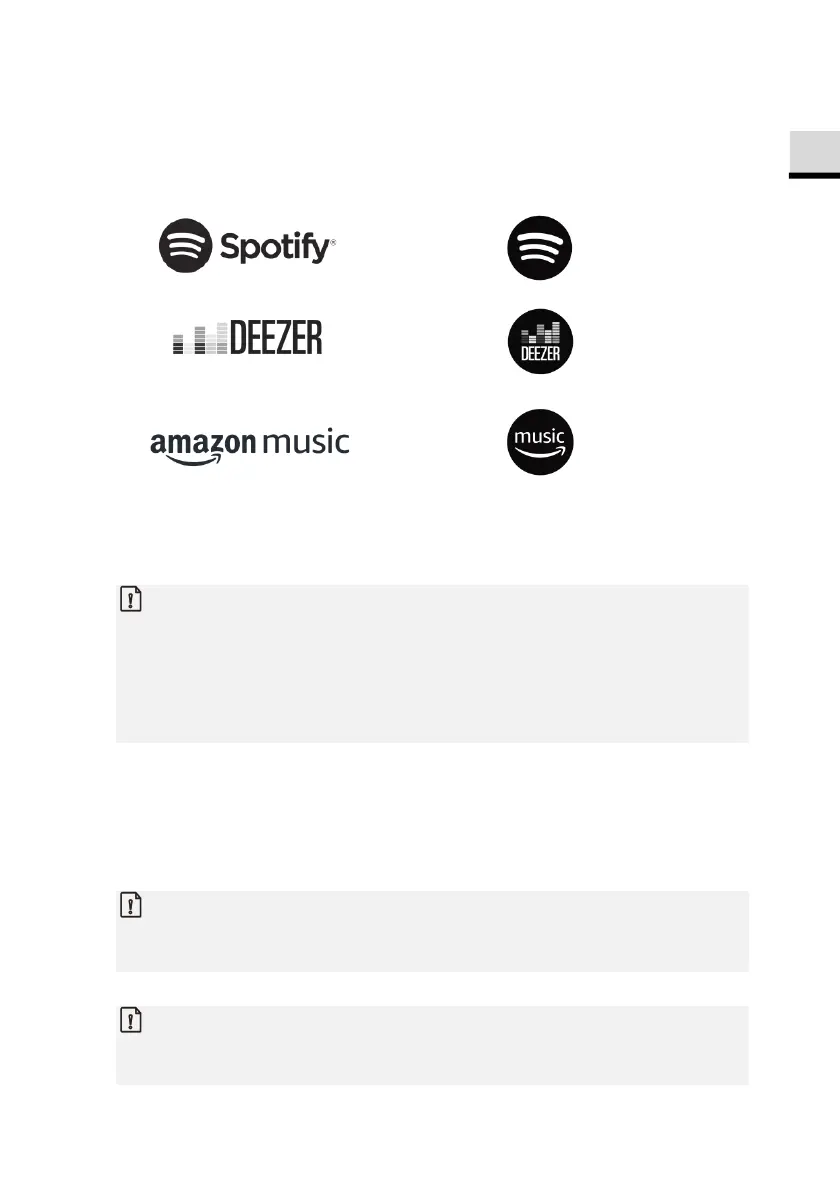 Spotify®

DEEZER

DEEZER

amazon music

music