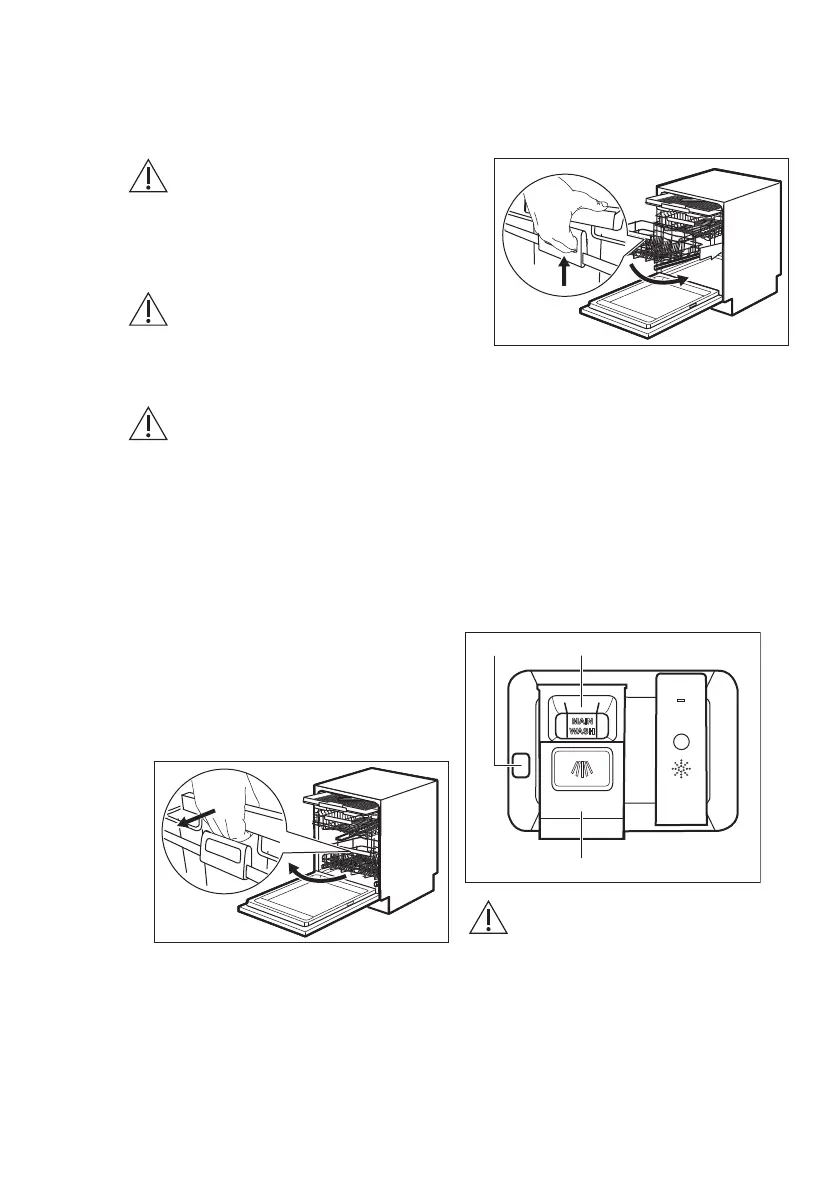 MAIN WASH