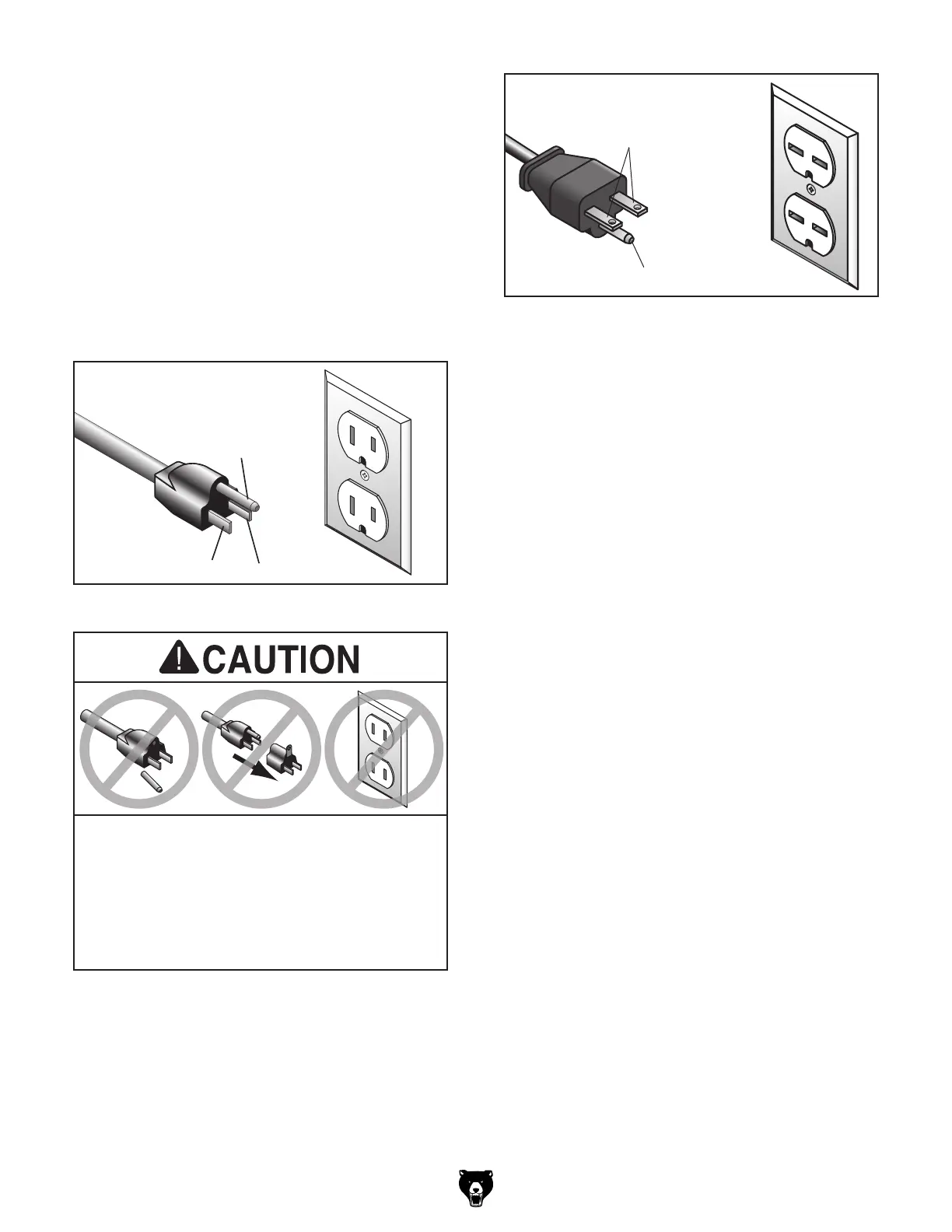 CAUTION