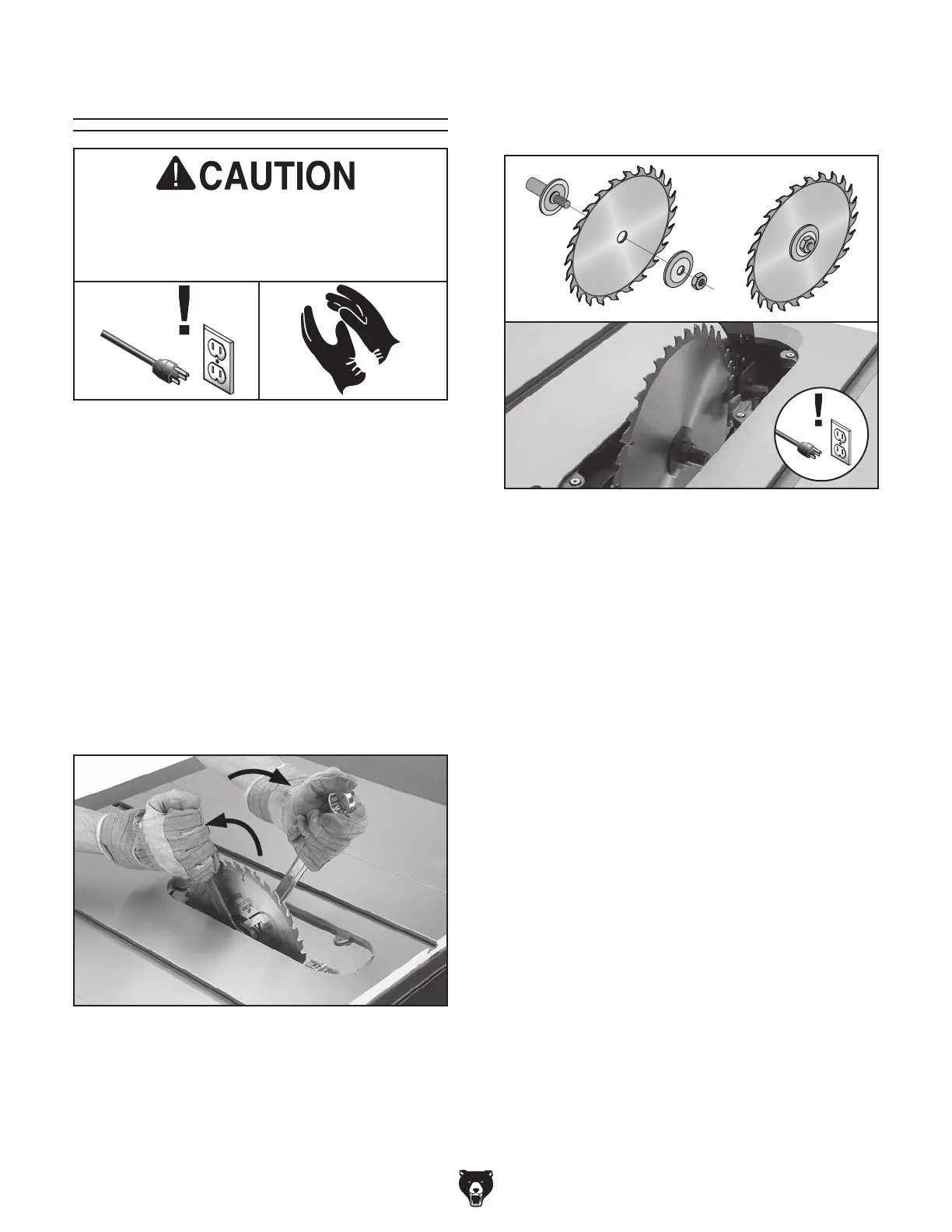 CAUTION