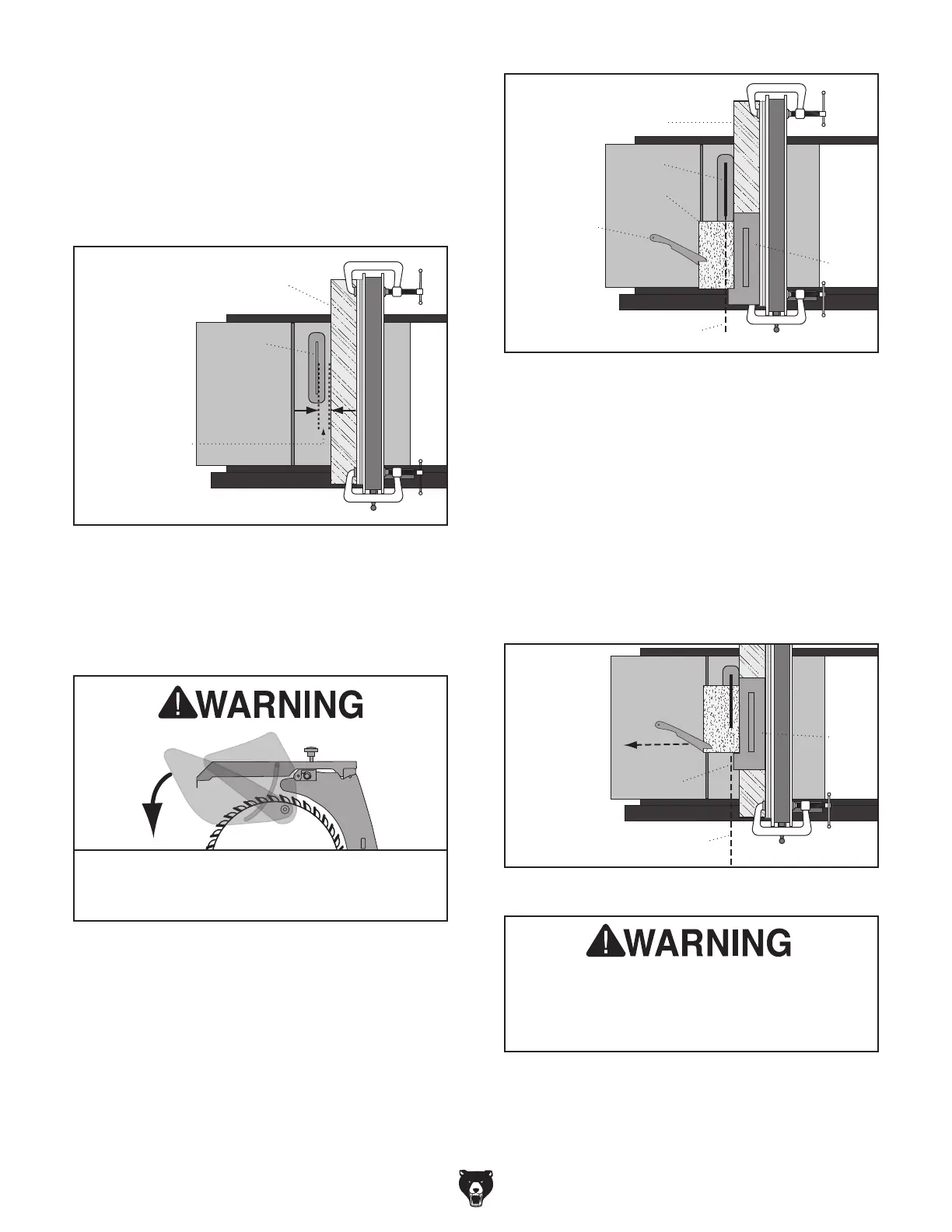 WARNING

WARNING