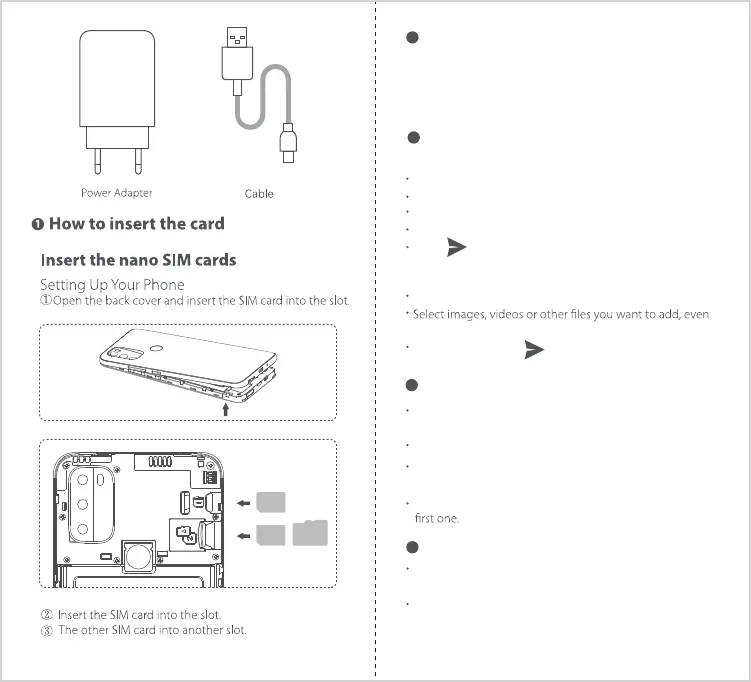 Power Adapter

Cable

❶ How to insert the card

Insert the nano SIM cards

Setting Up Your Phone
①Open the back cover and insert the SIM card into the slot.

② Insert the SIM card into the slot.
③ The other SIM card into another slot.

Select images, videos or other files you want to add, even

first one.