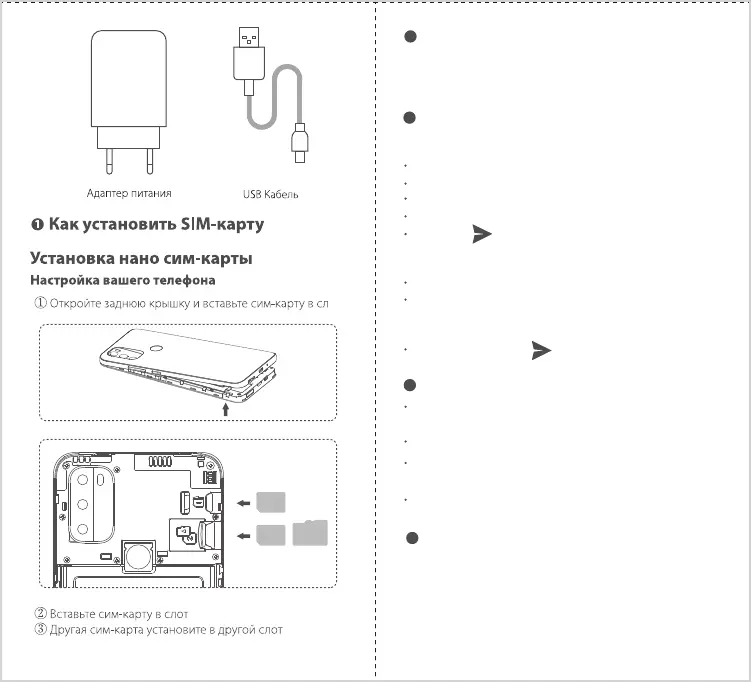 Адаптер питания

USB Кабель

❶ Как установить SIM-карту

Установка нано сим-карты

Настройка вашего телефона

① Откройте заднюю крышку и вставьте сим-карту в сл

② Вставьте сим-карту в слот
③ Другая сим-карта установите в другой слот