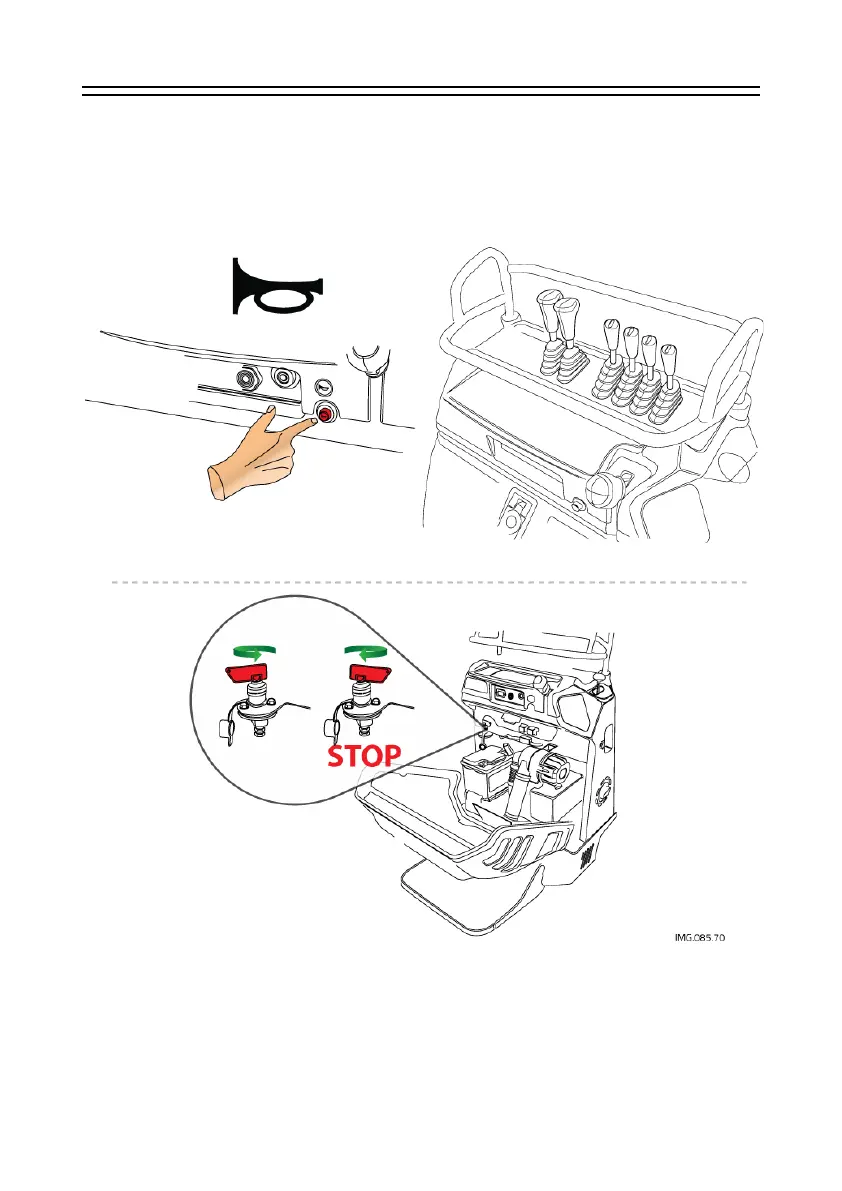 STOP

IMG.085.70