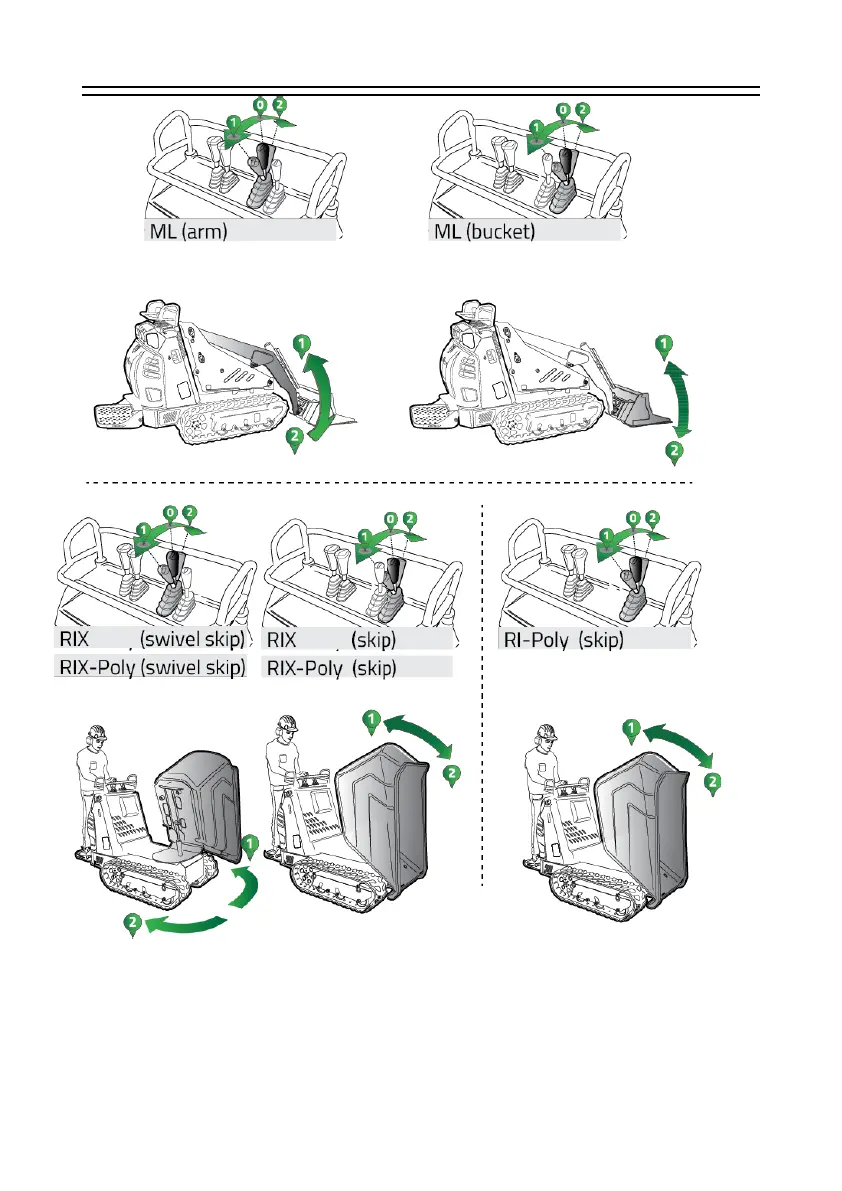 1 0 2

ML (arm)

1 0 2

ML (bucket)

1

2

1

2

1 0 2

RIX (swivel skip)

RIX-Poly (swivel skip)

1 0 2

RIX (skip)

RIX-Poly (skip)

1 0 2

RI-Poly (skip)

1

2

1

2

1

2