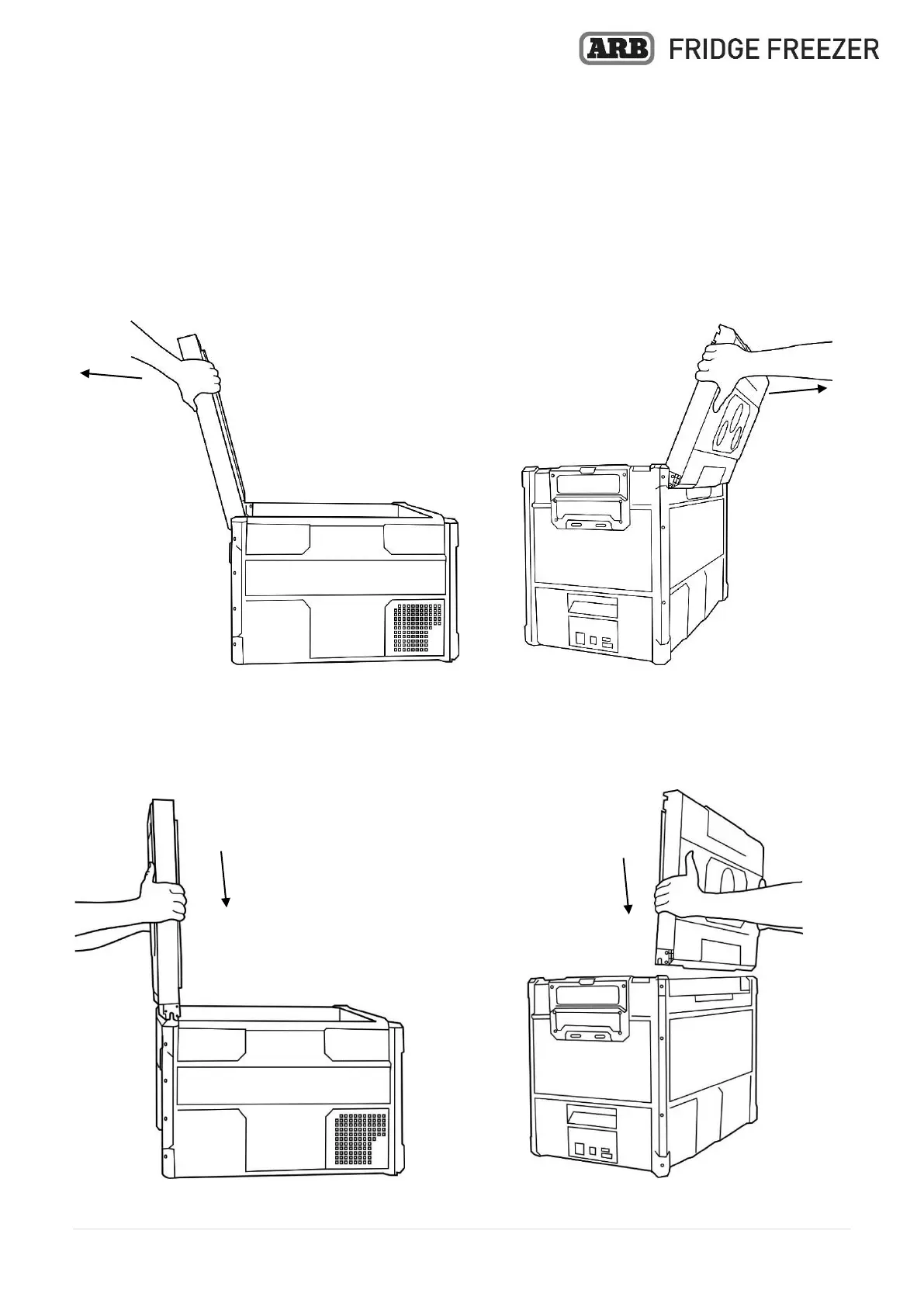 ARB FRIDGE FREEZER