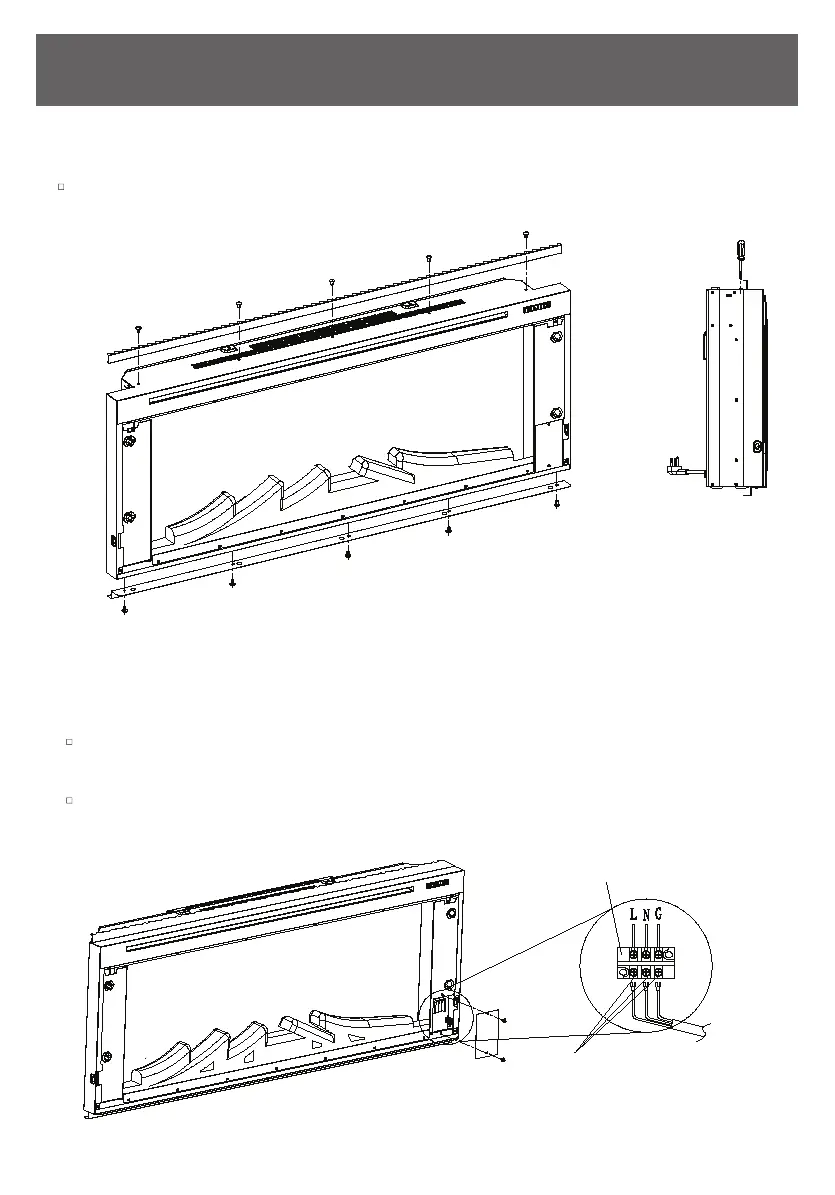 L N G