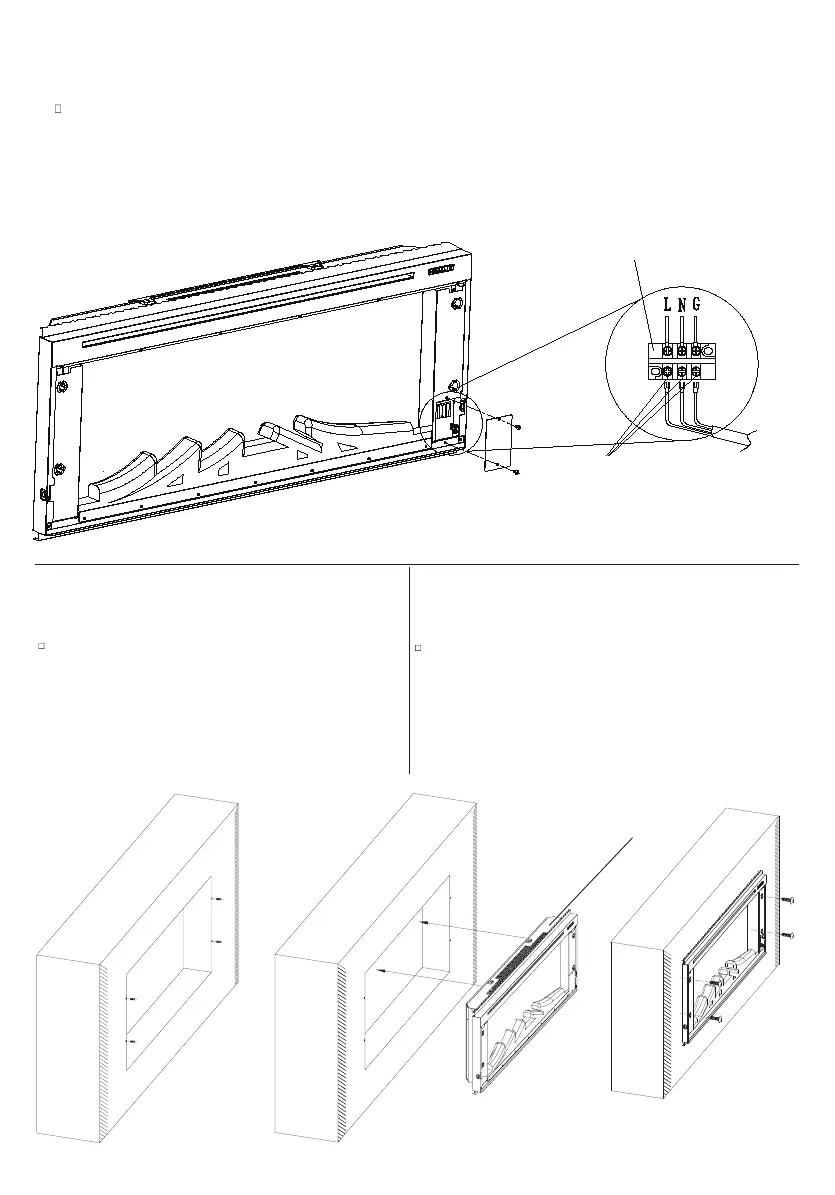 L N G