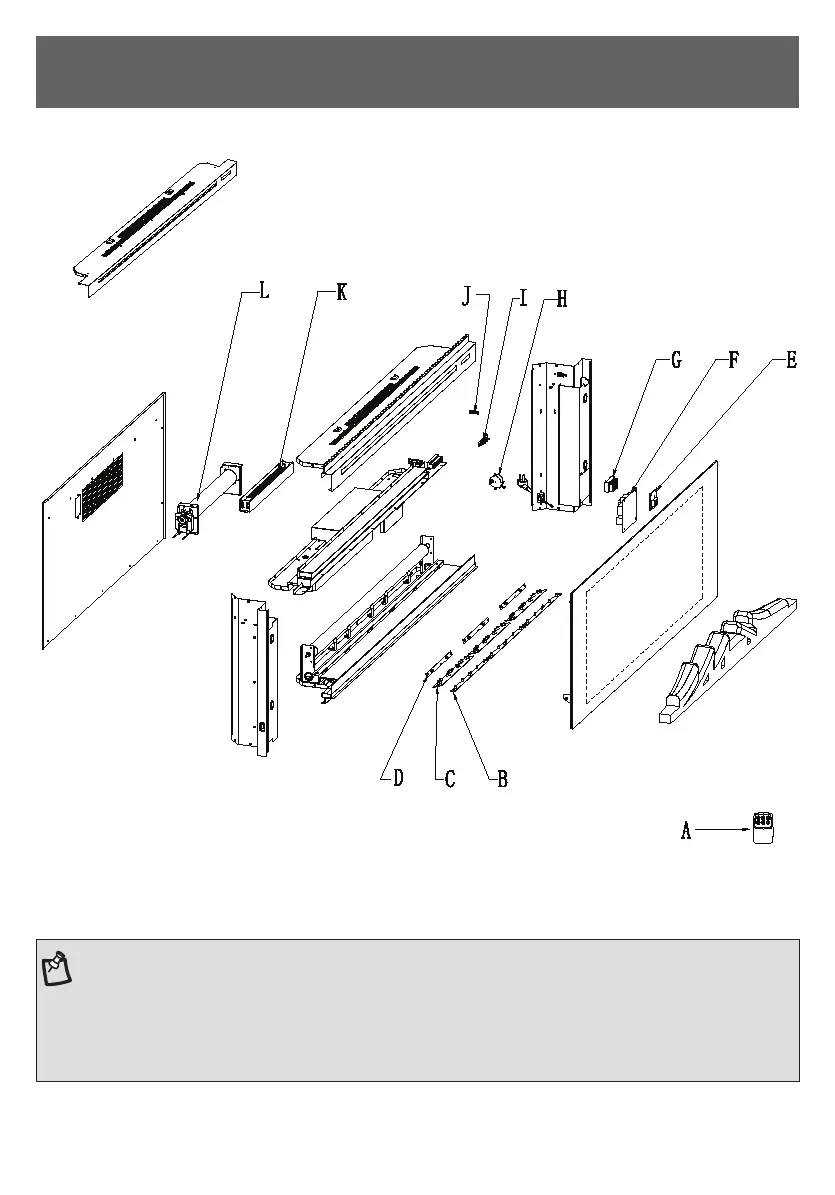 L

K

J

I

H

G

F

E

D

C

B

A