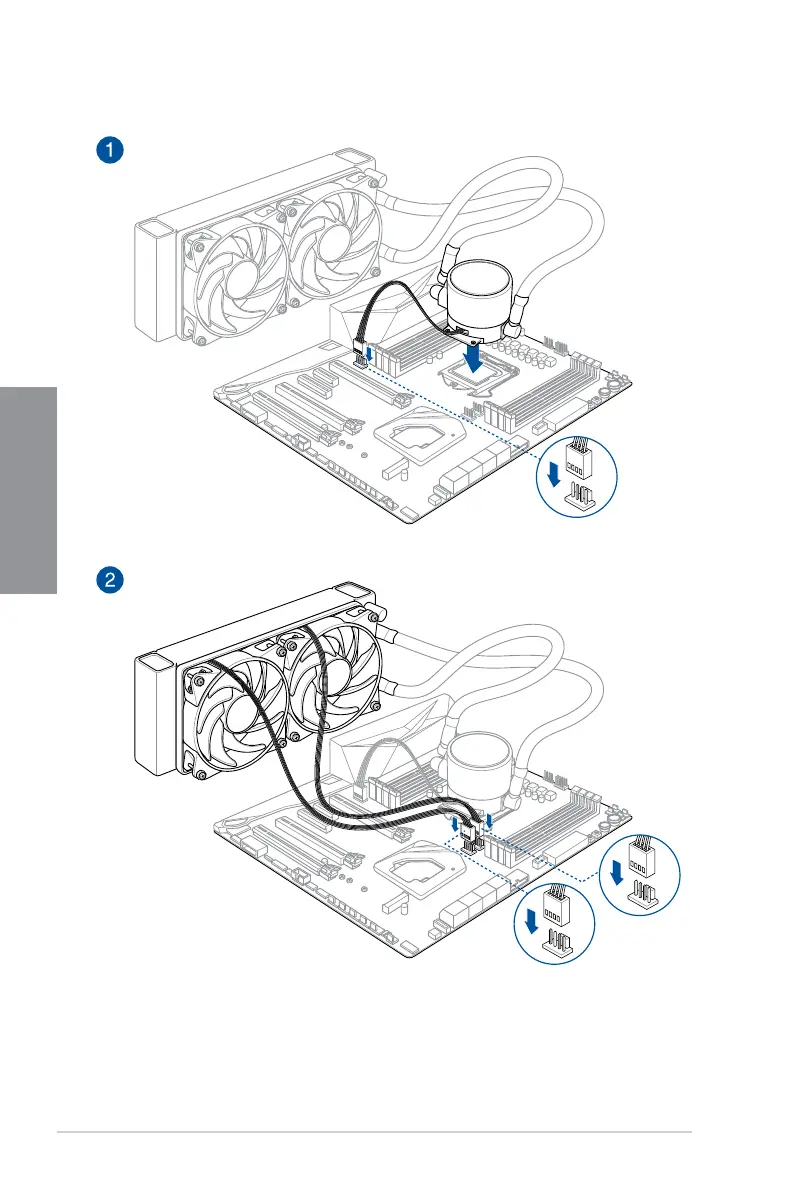 1

2