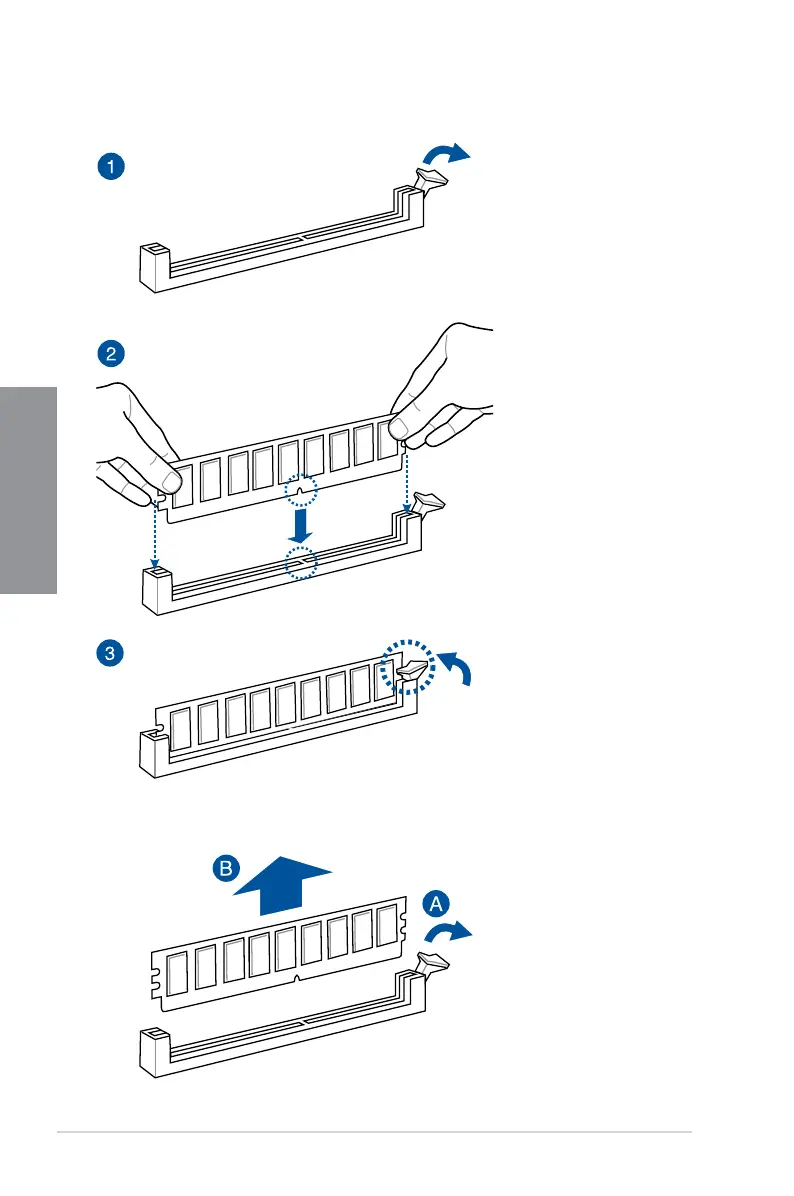 1

2

3

B

A