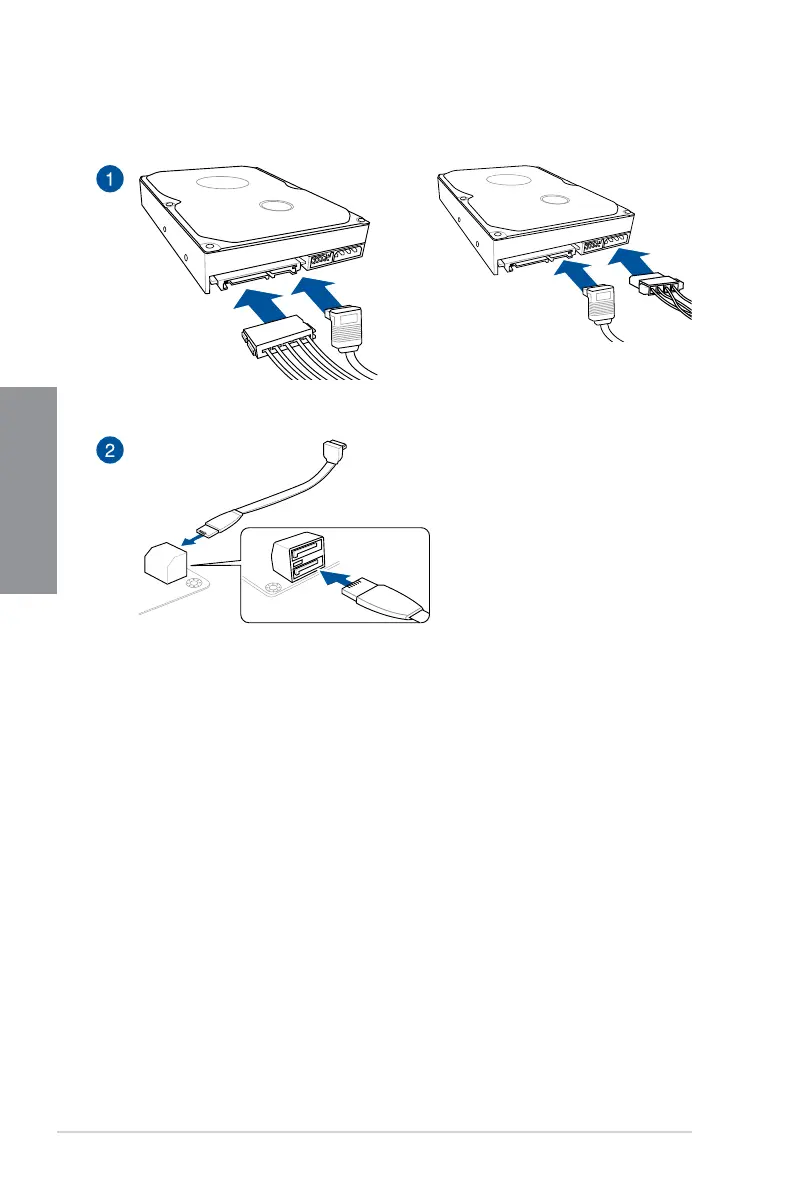 1

2