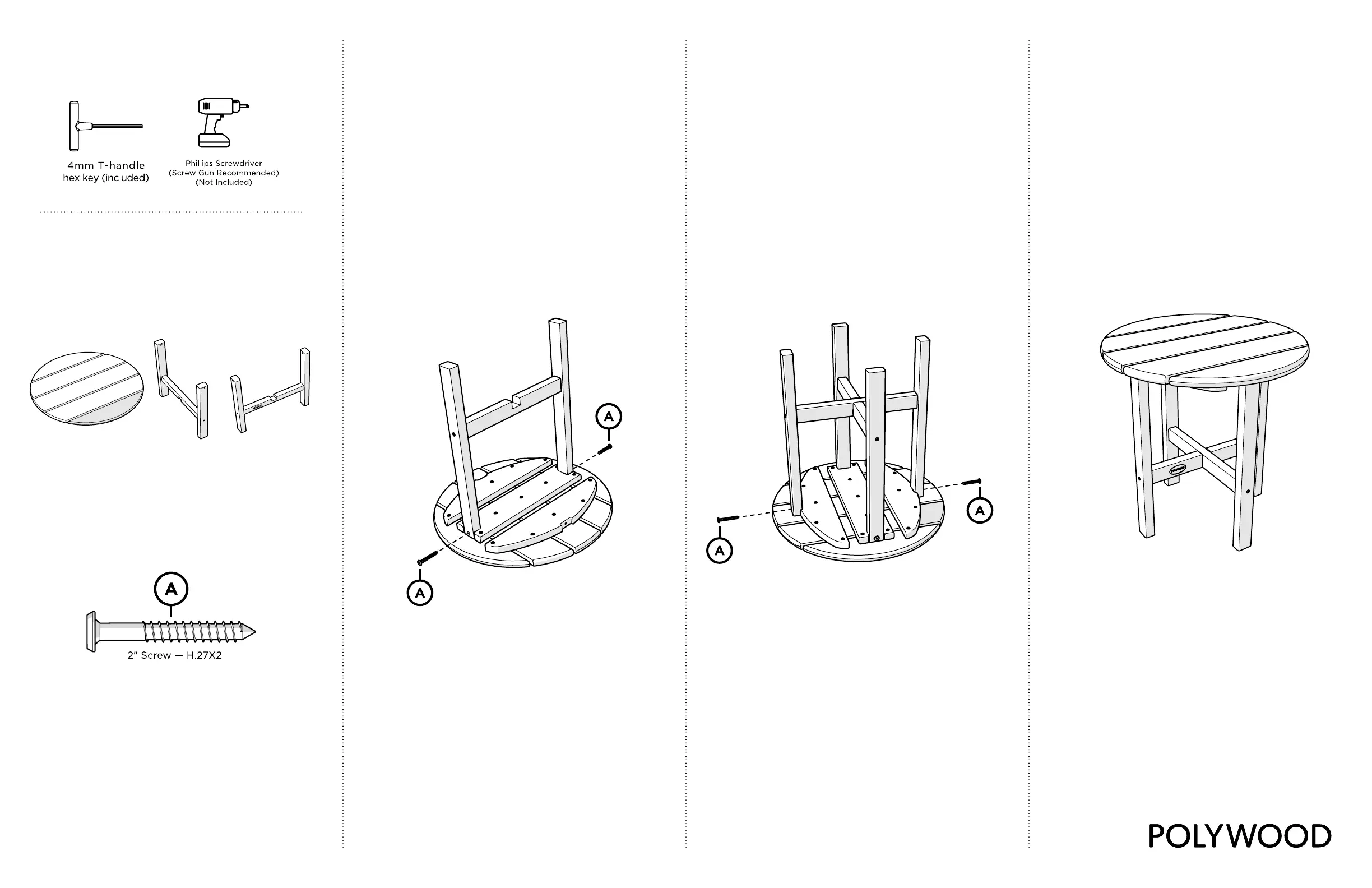 4mm T-handle hex key (included)

Phillips Screwdriver (Screw Gun Recommended) (Not Included)

A

2" Screw — H.27X2

A

A

A

A

POLYWOOD