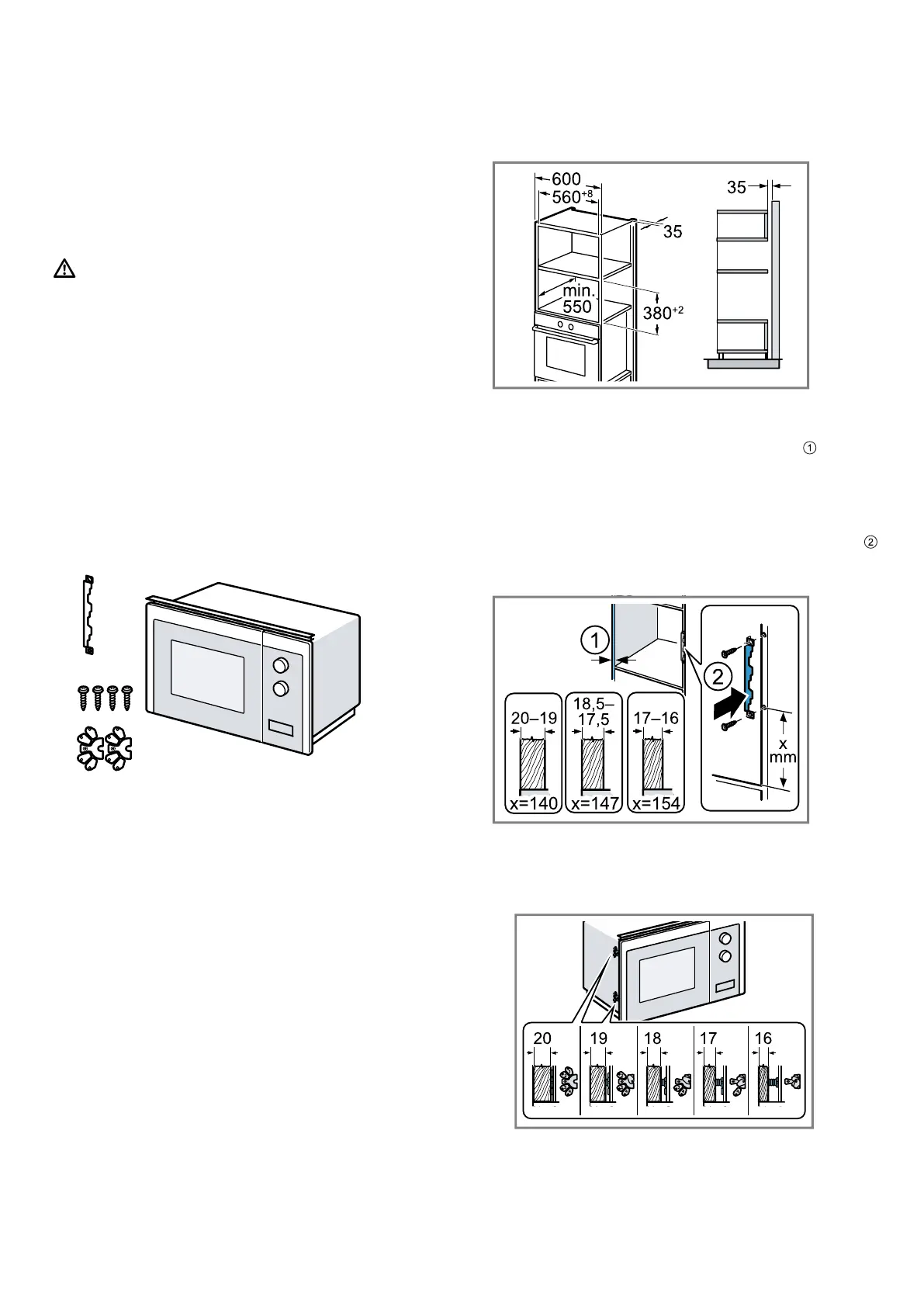 600
$560^{+8}$
35
35
min. 550
$380^{+2}$

①

②

1
2
20–19
18,5–17,5
17–16
x=140
x=147
x=154
x mm

20
19
18
17
16