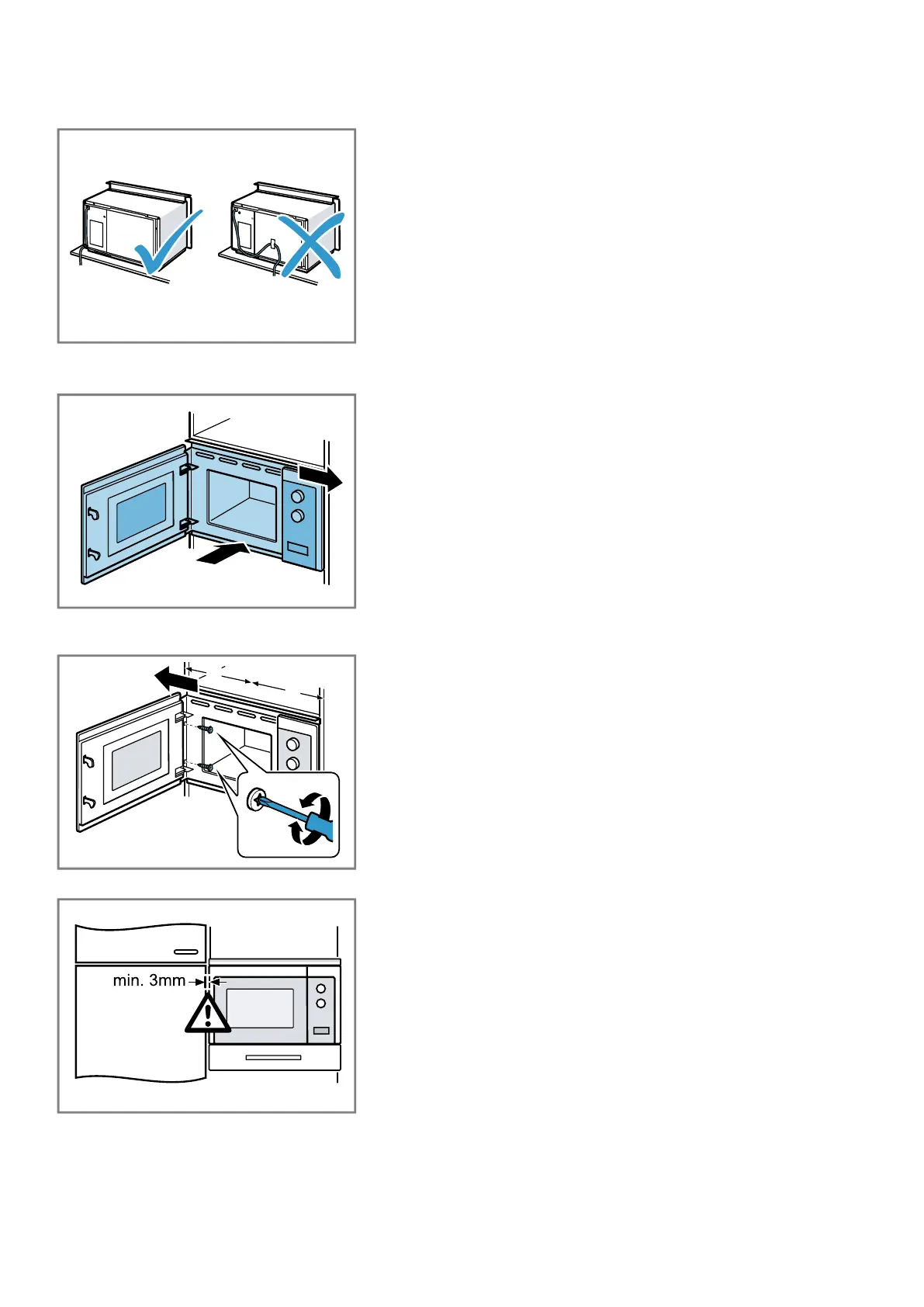 min. 3mm