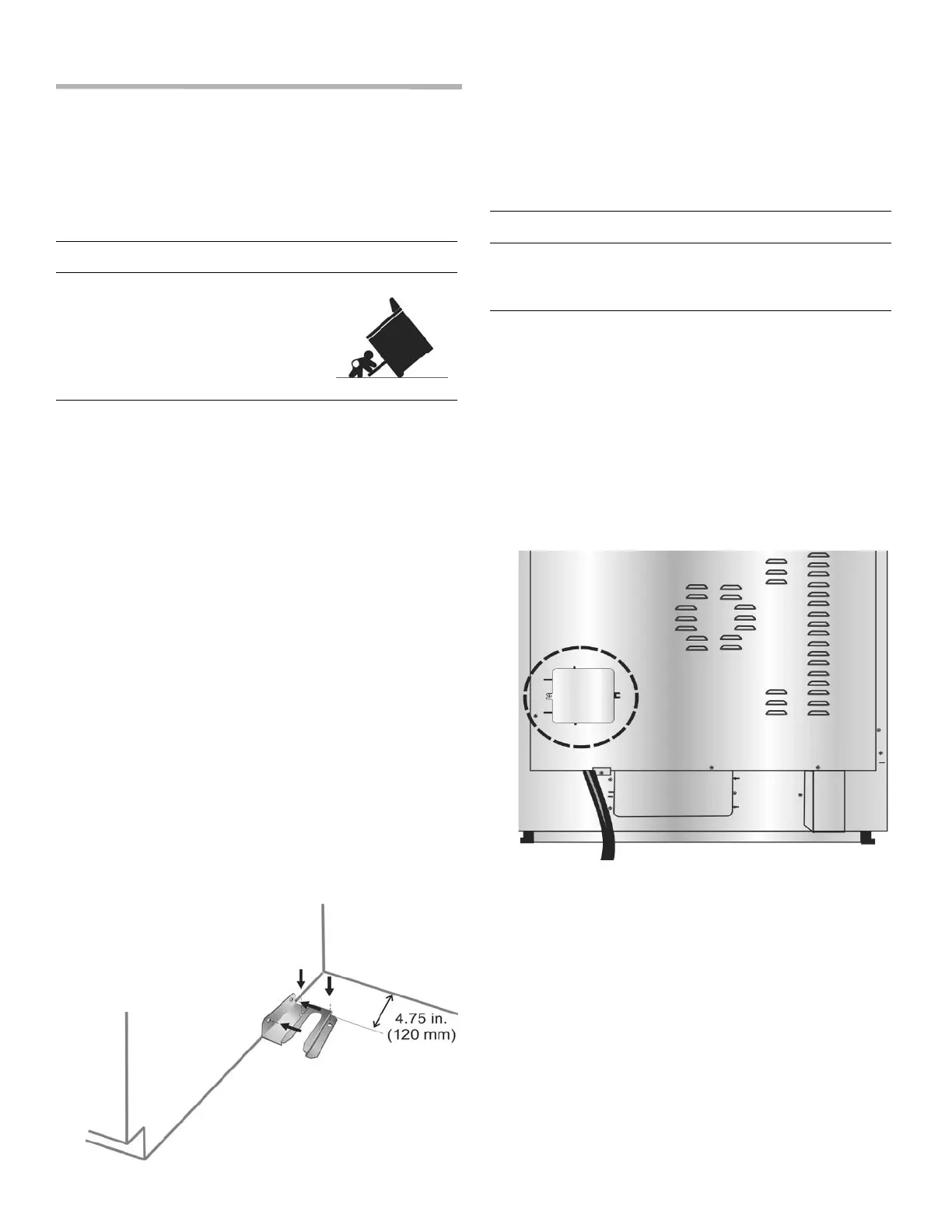 4.75 in.
(120 mm)