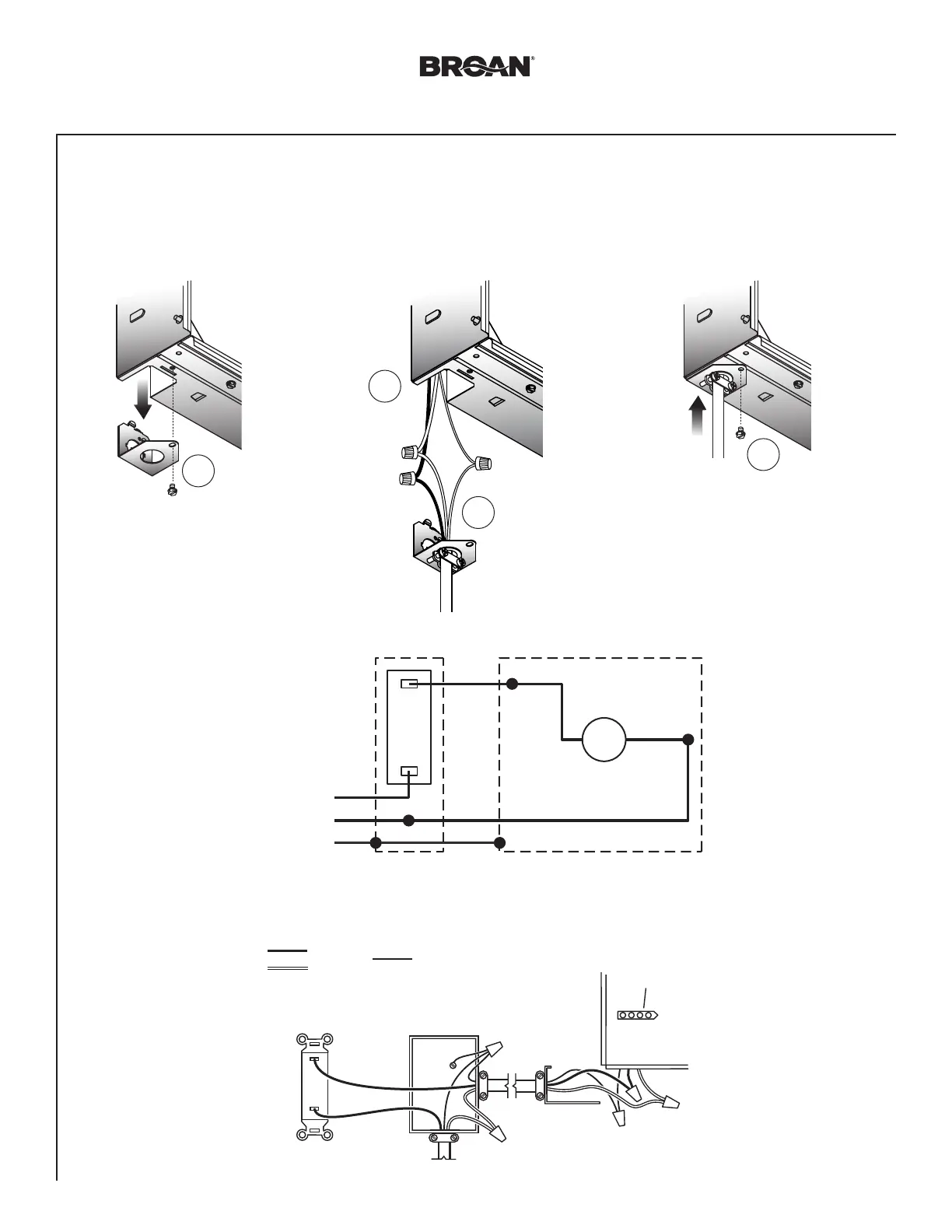 BROAN®