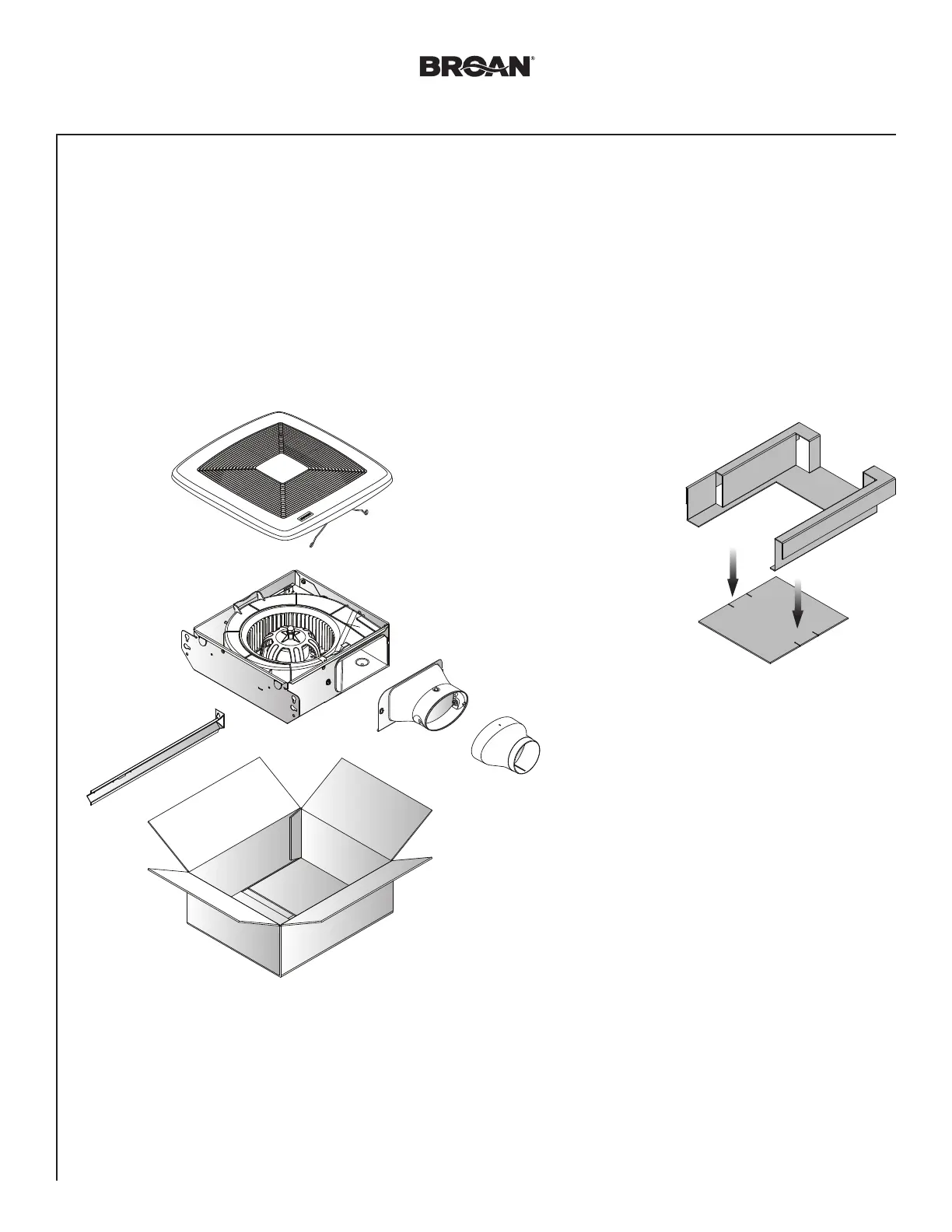 BROAN®