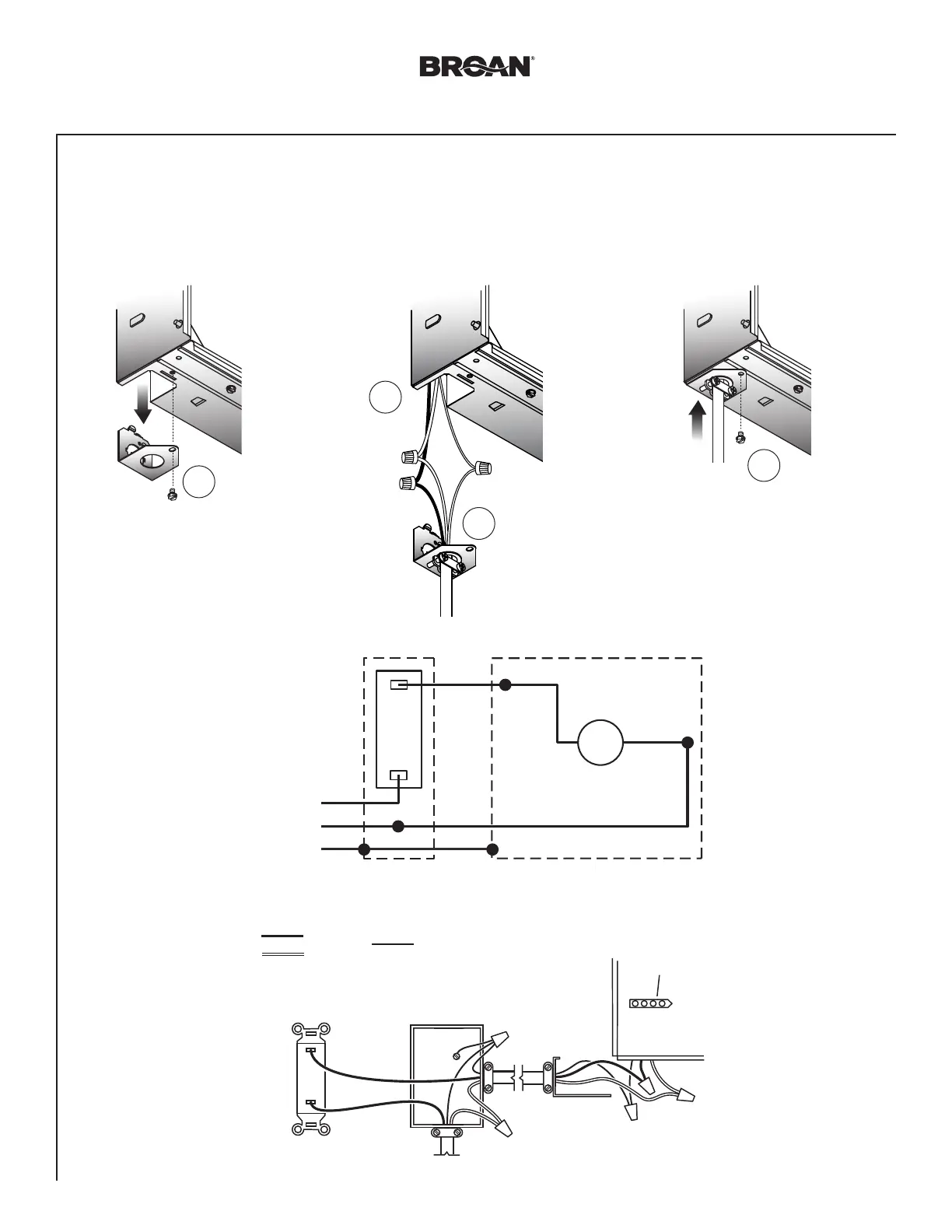 BROAN®