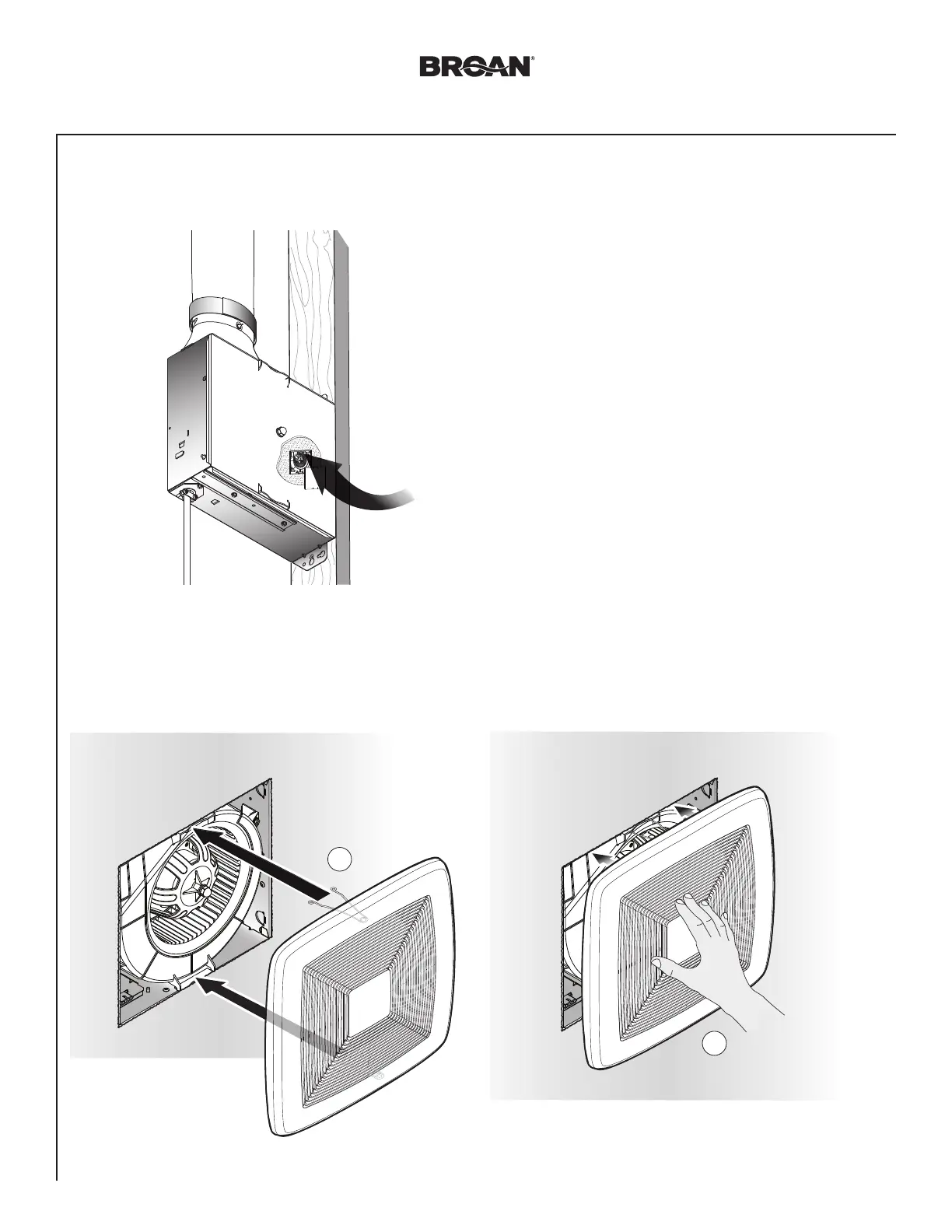 BROAN®