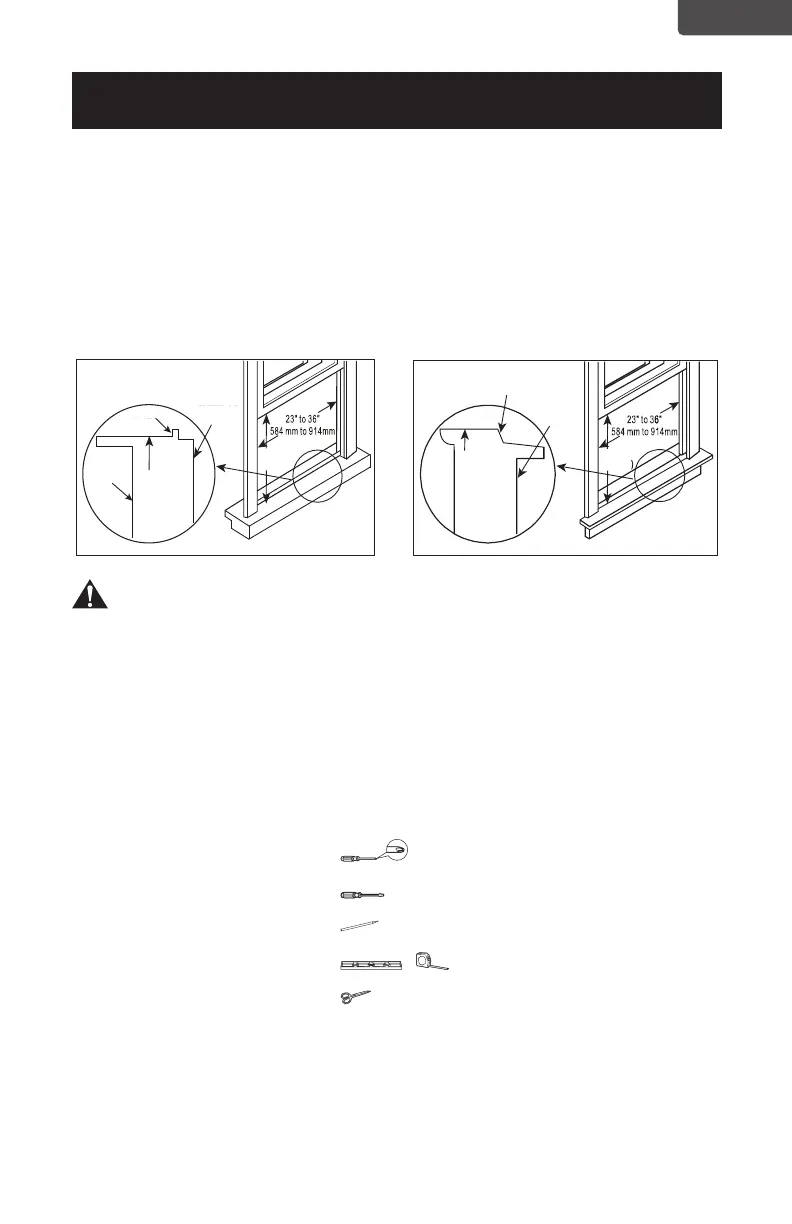 23" to 36"
584 mm to 914mm

23" to 36"
584 mm to 914mm