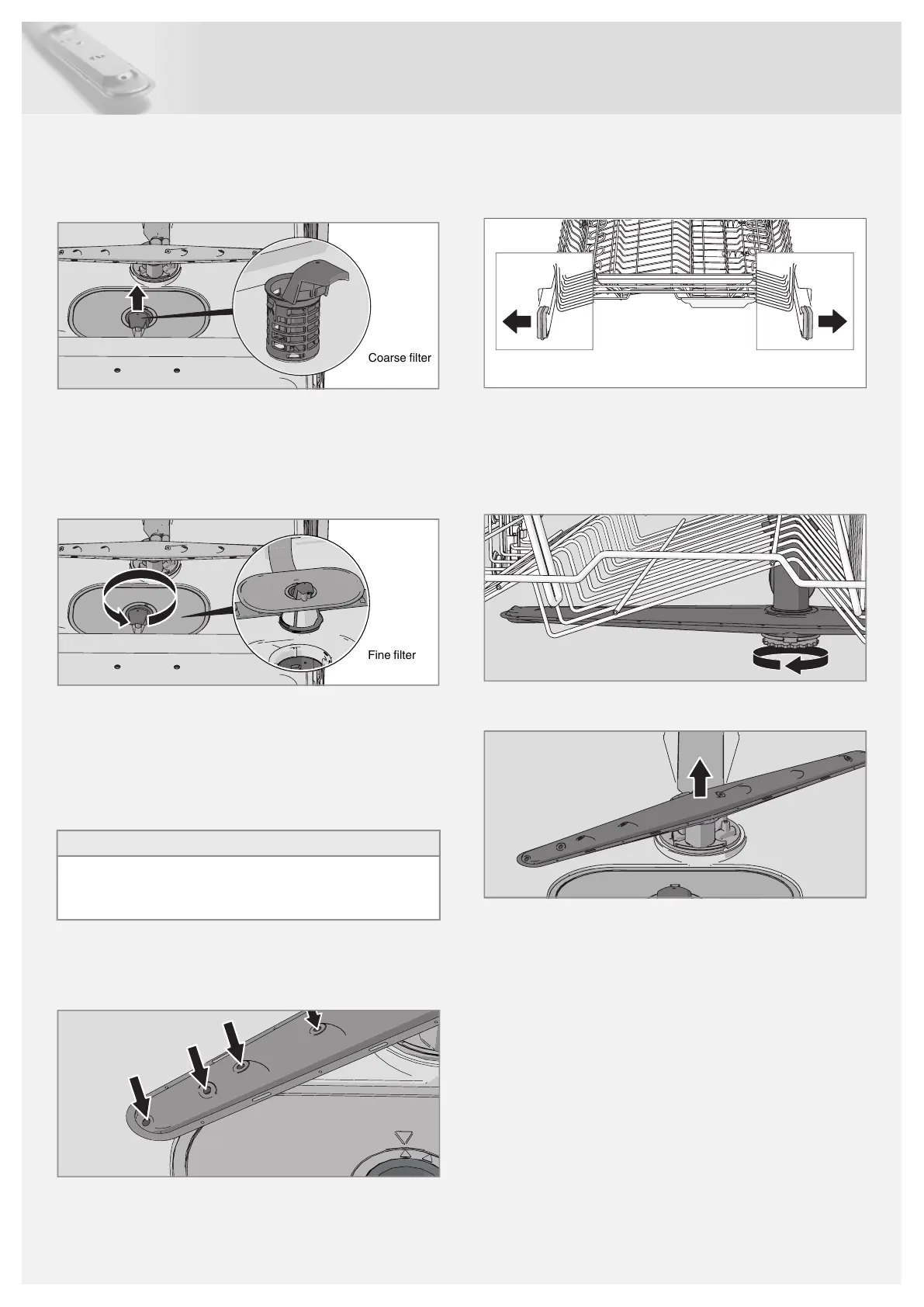 Coarse filter

Fine filter