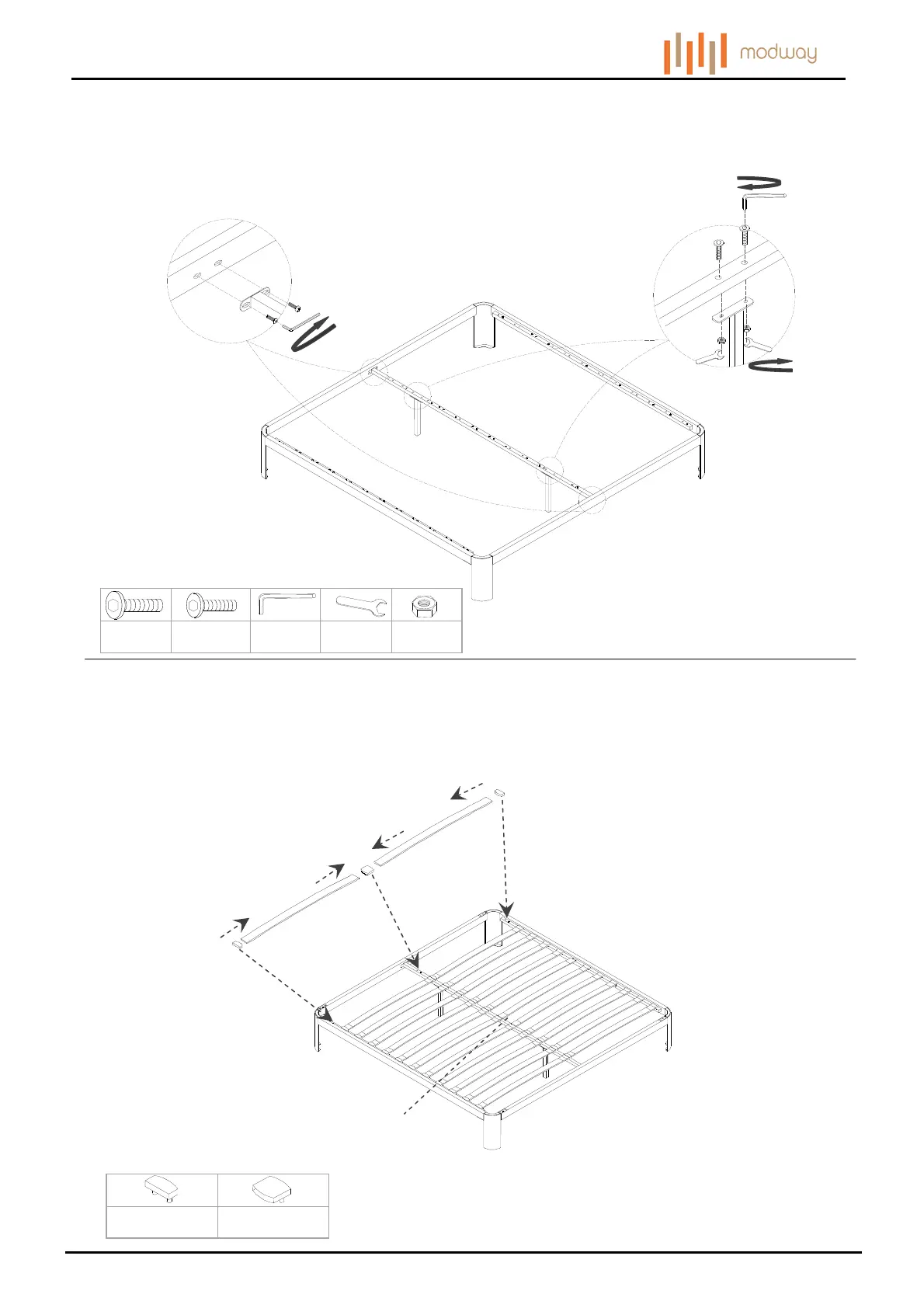 modway