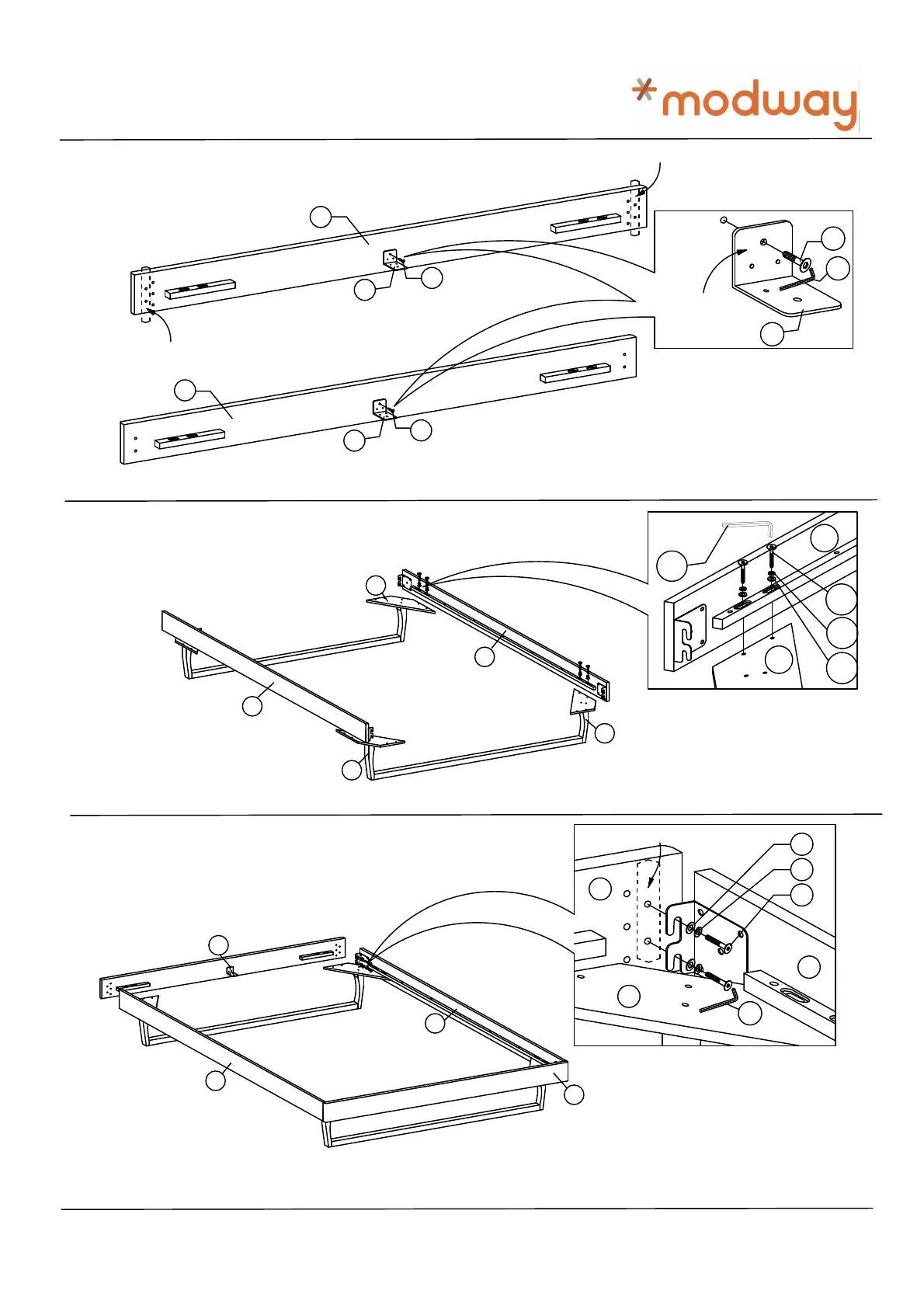 modway