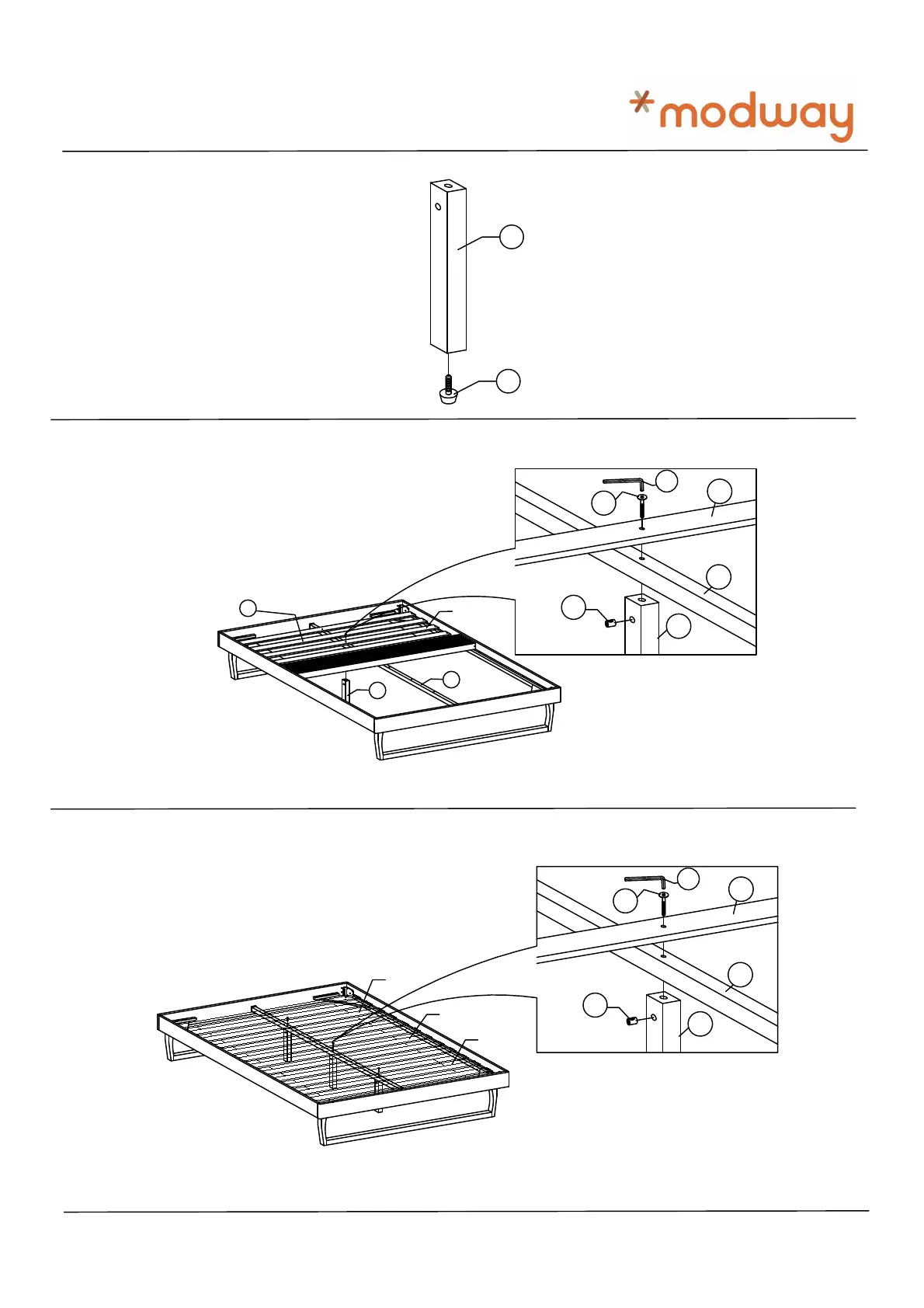 modway