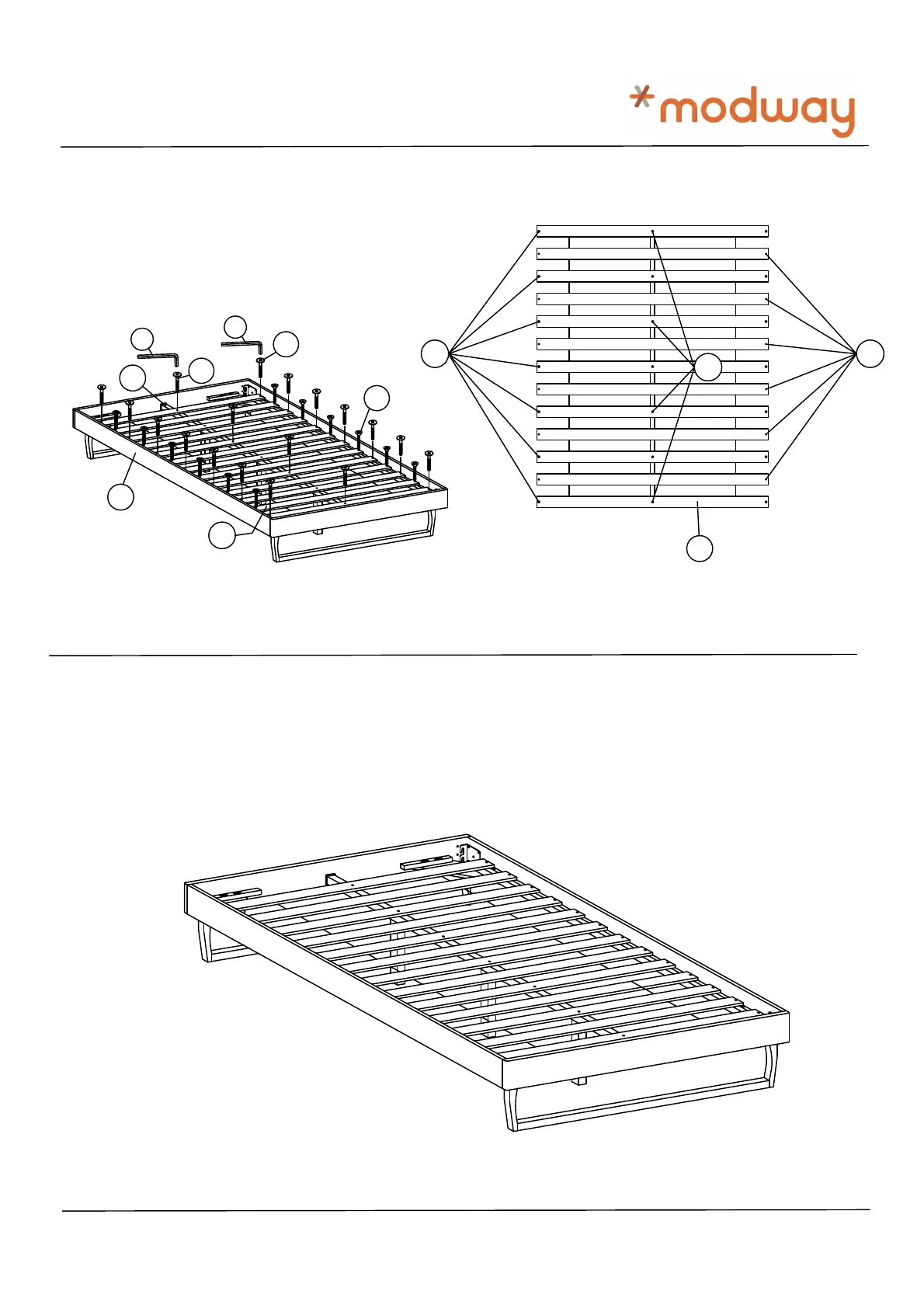 modway