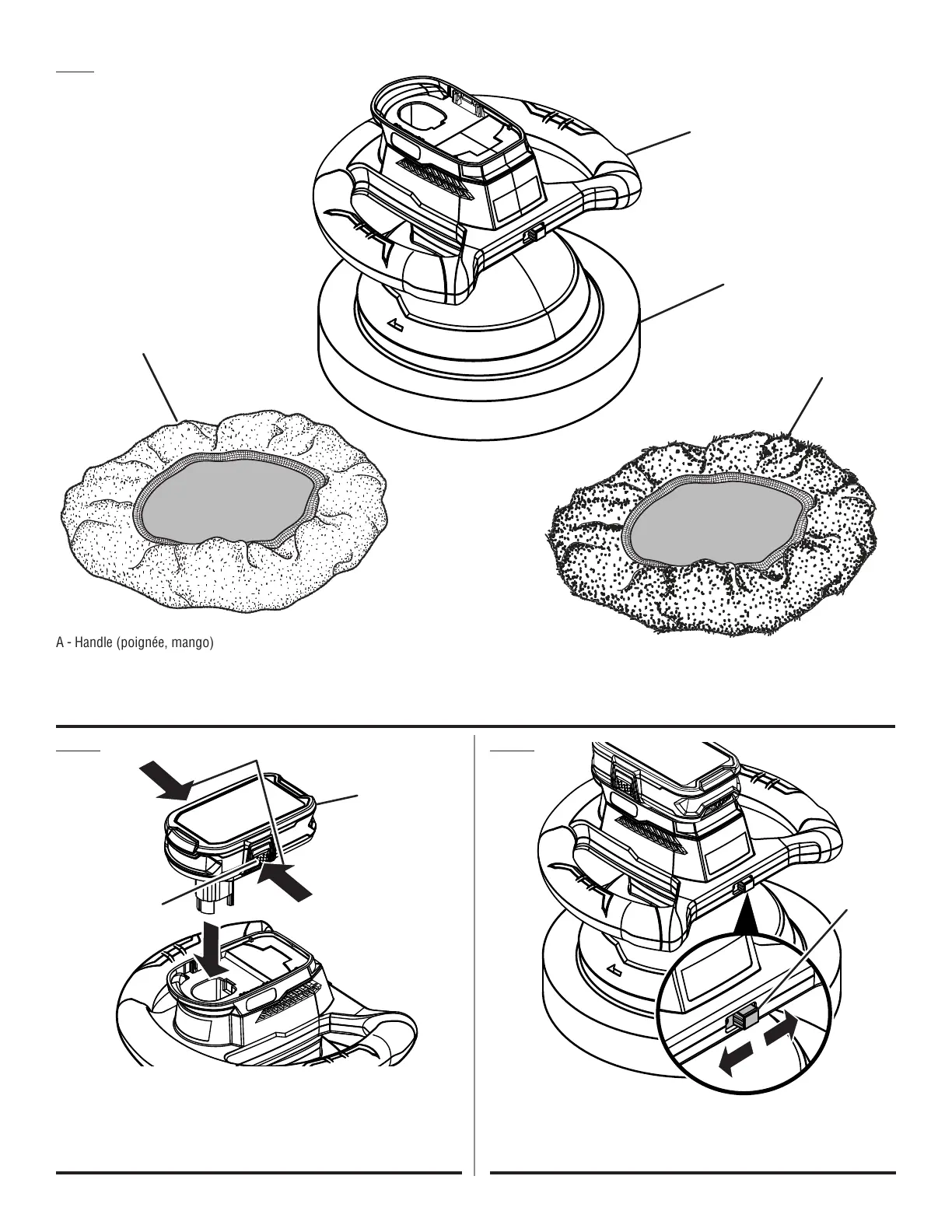 A - Handle (poignée, mango)