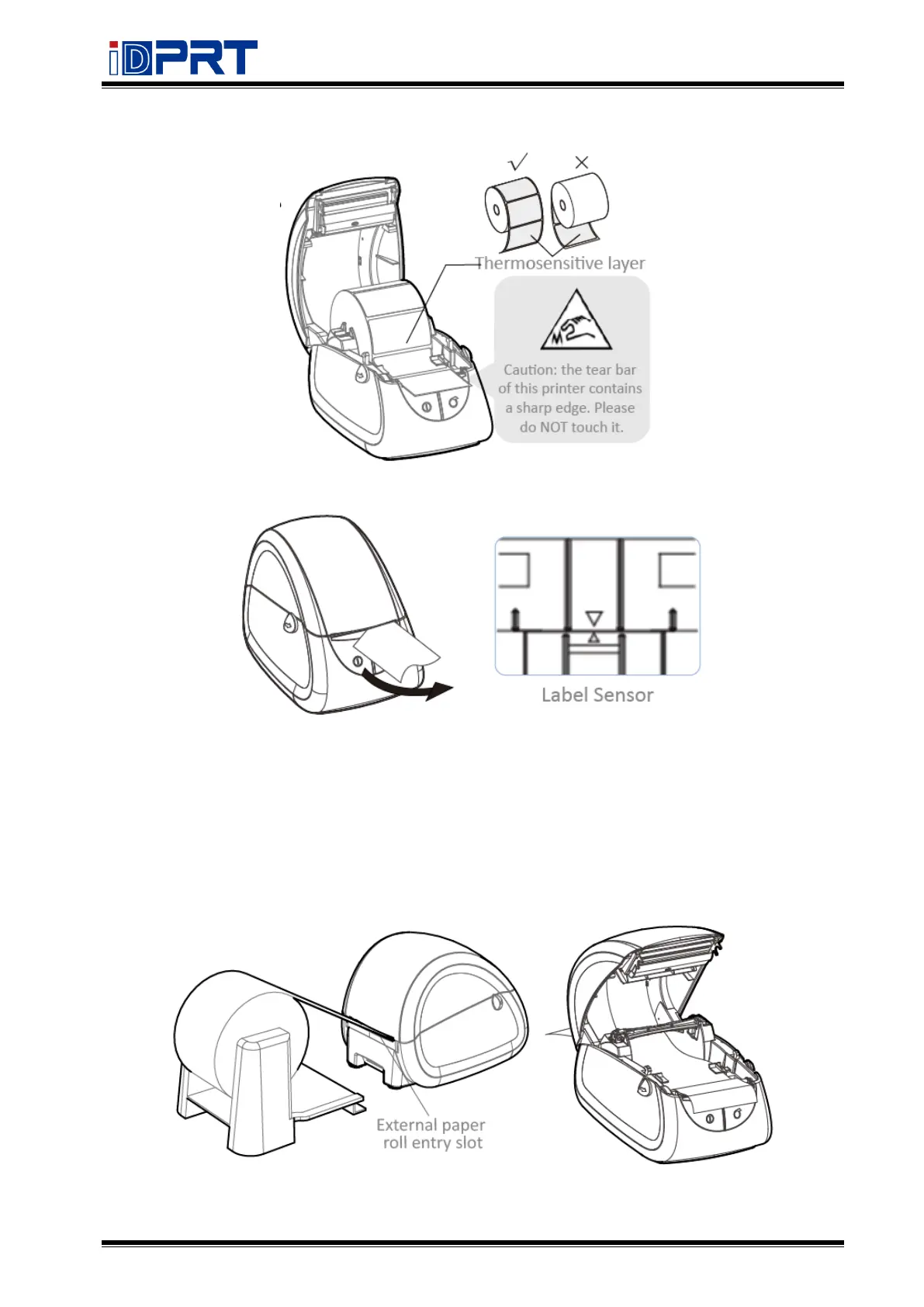 iDPRT

√ ×

Thermosensitive layer

Caution: the tear bar of this printer contains a sharp edge. Please do NOT touch it.

Label Sensor

External paper roll entry slot