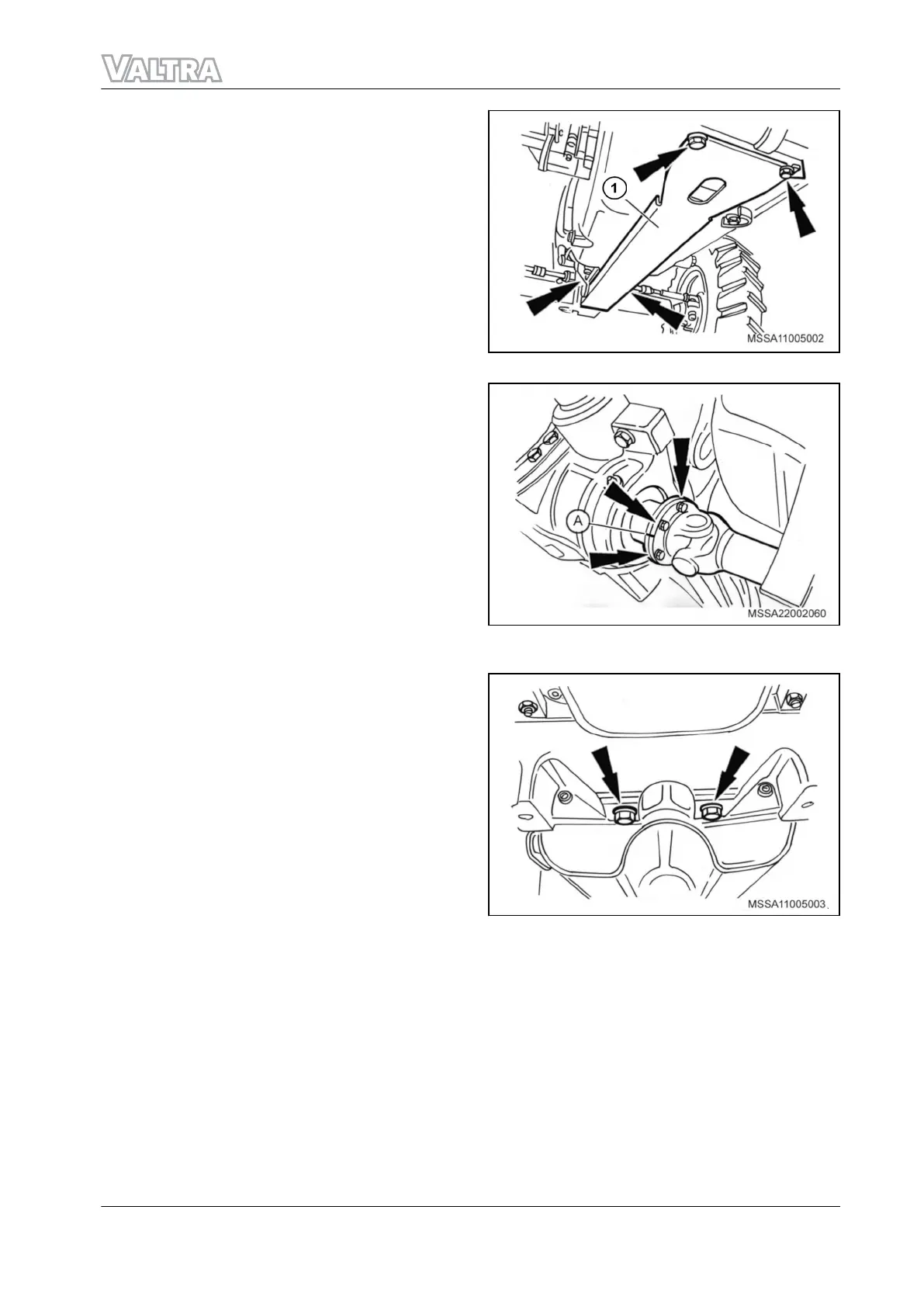 VALTRA

1

MSSA11005002

A

MSSA22002060

MSSA11005003