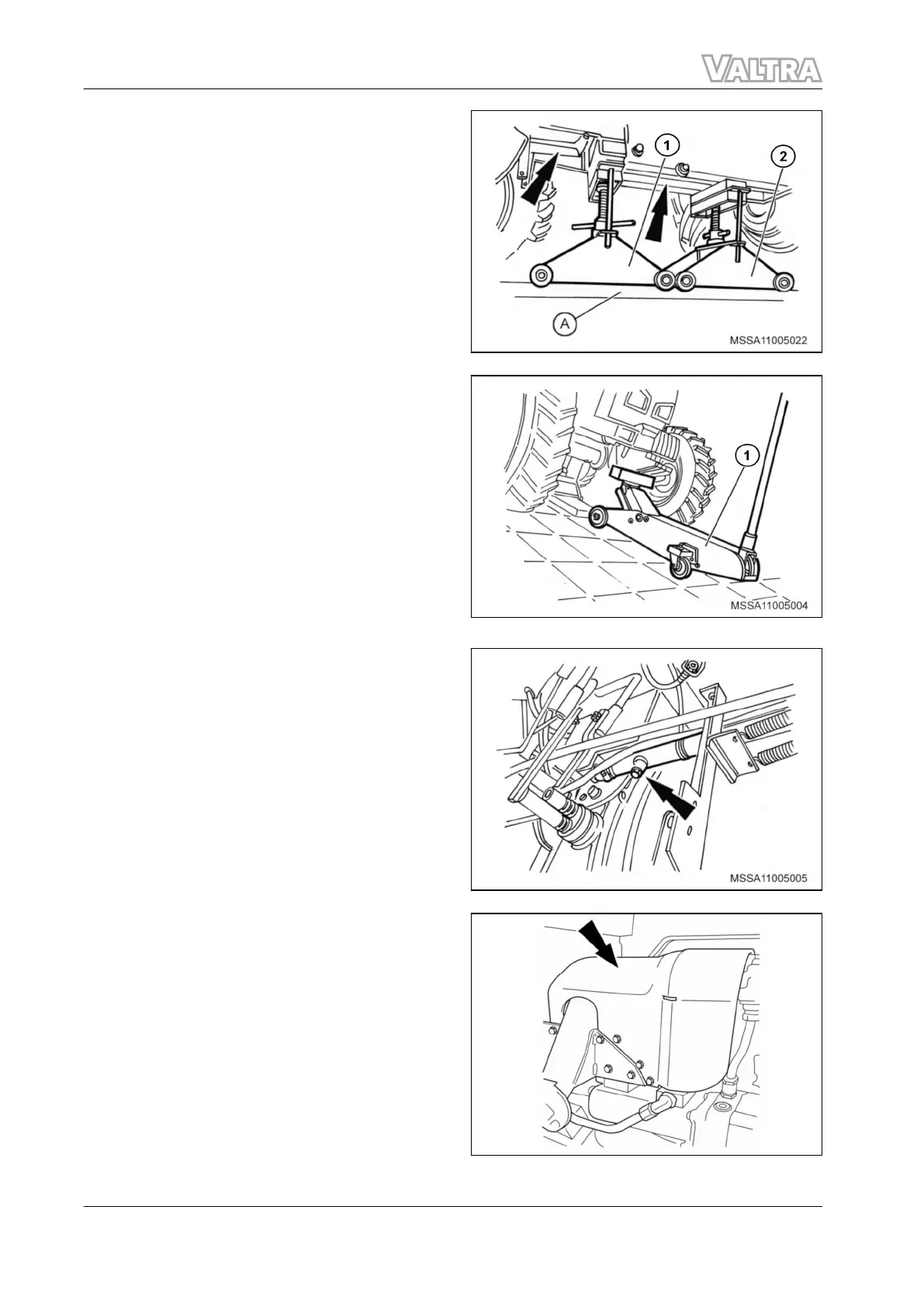 VALTRA

1
2
A
MSSA11005022

1
MSSA11005004

MSSA11005005