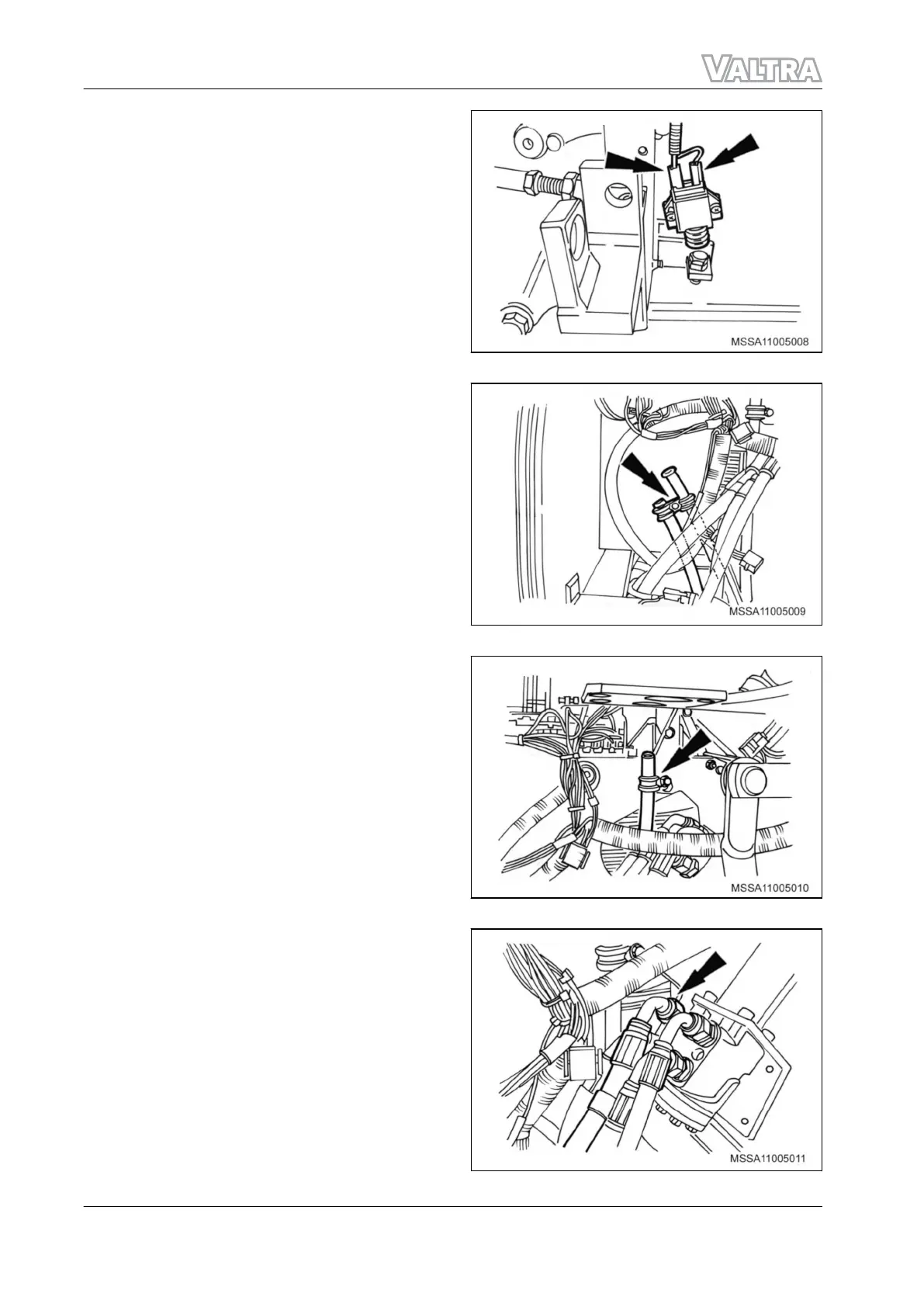 VALTRA

MSSA11005008

MSSA11005009

MSSA11005010

MSSA11005011