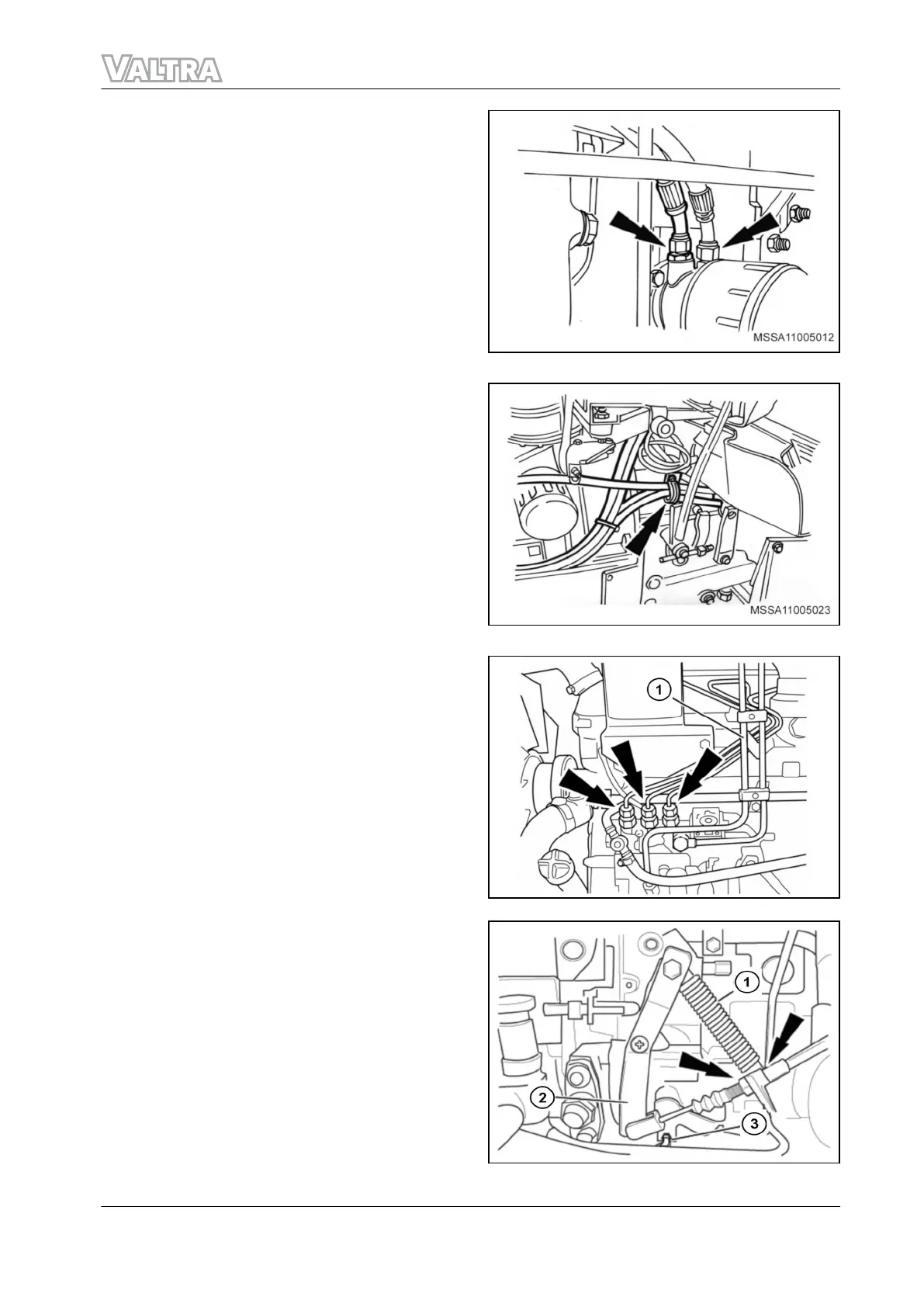 VALTRA

MSSA11005012

MSSA11005023

1

1

2

3