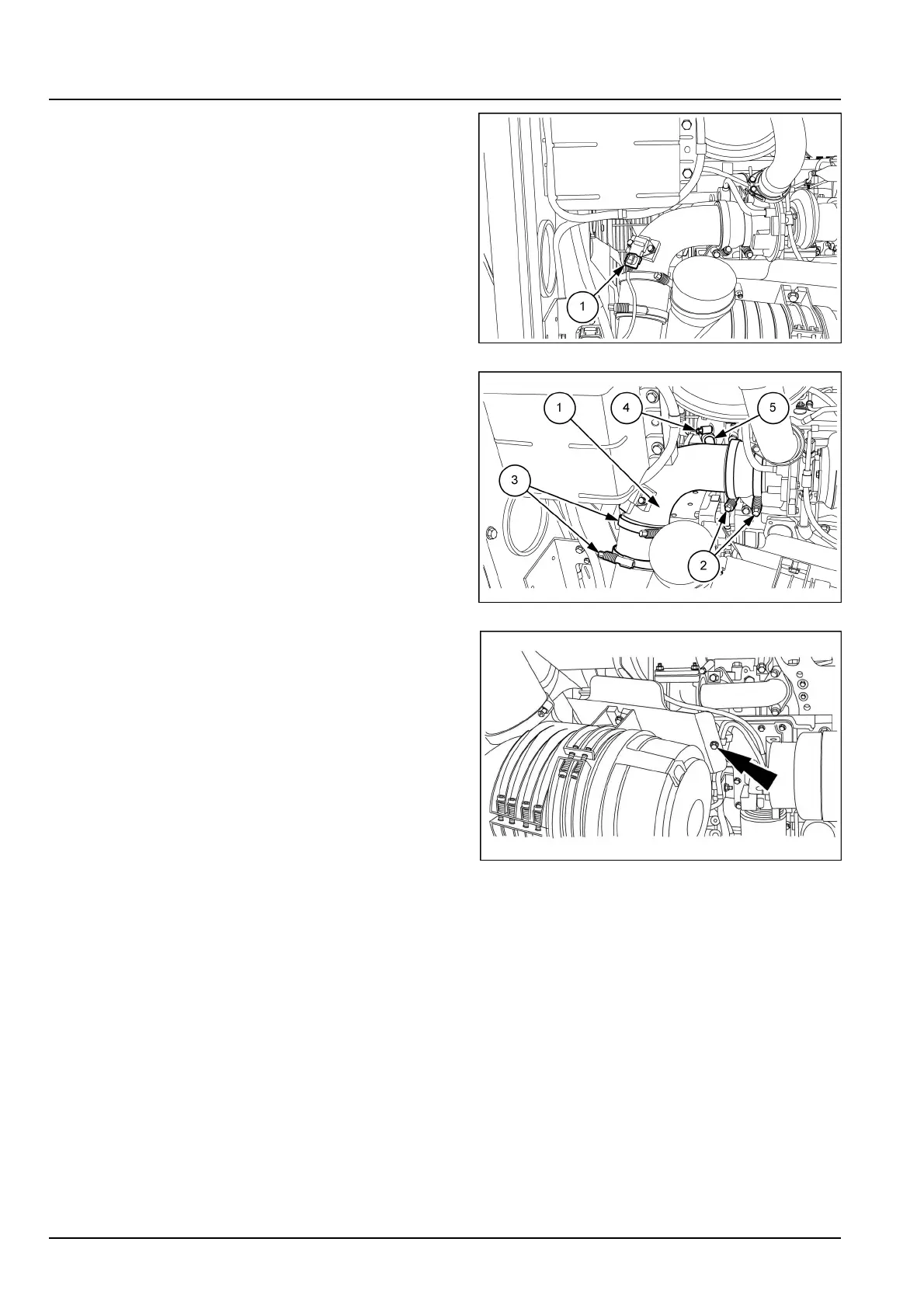 1

1
4
5
3
2