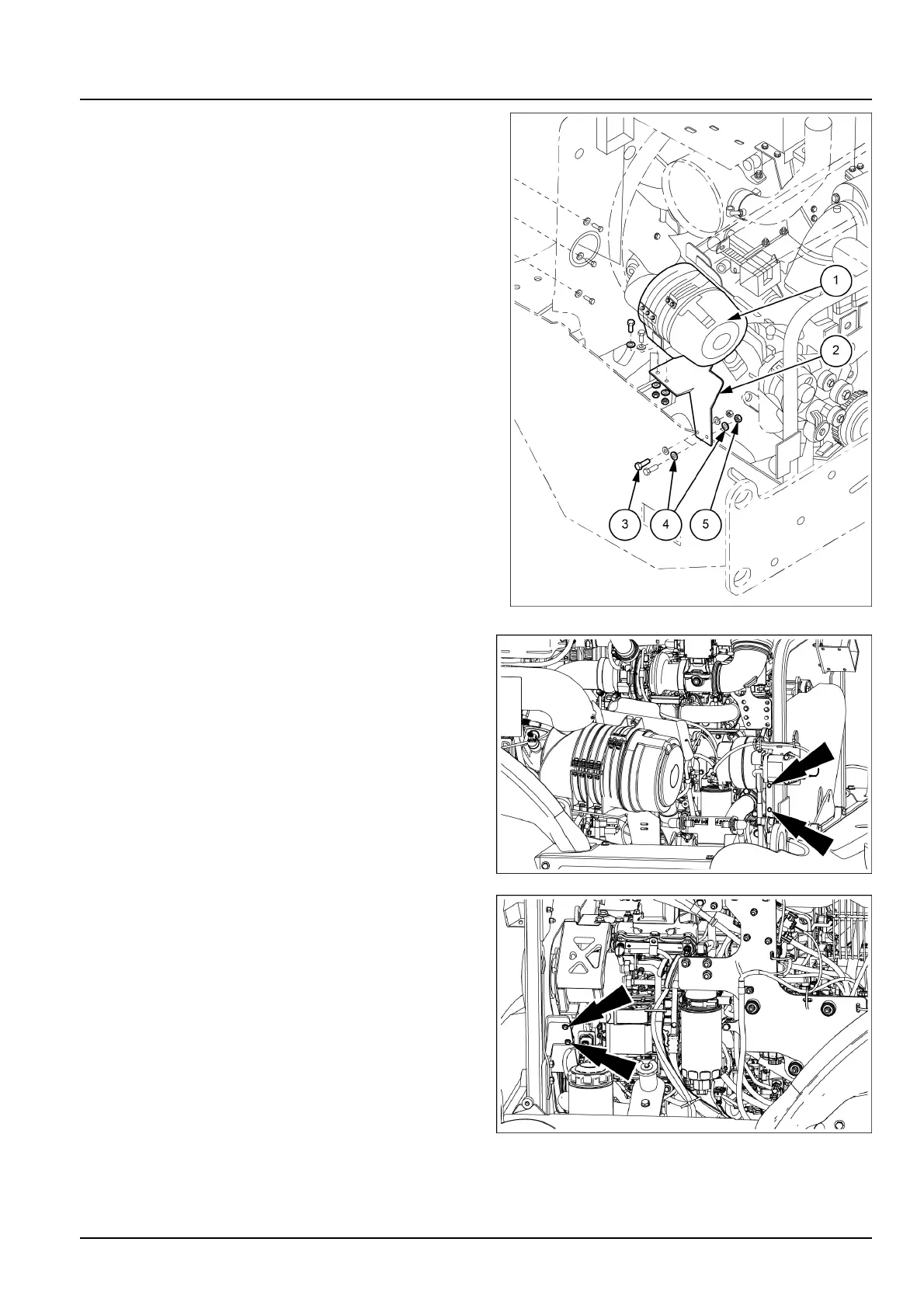 1

2

3

4

5