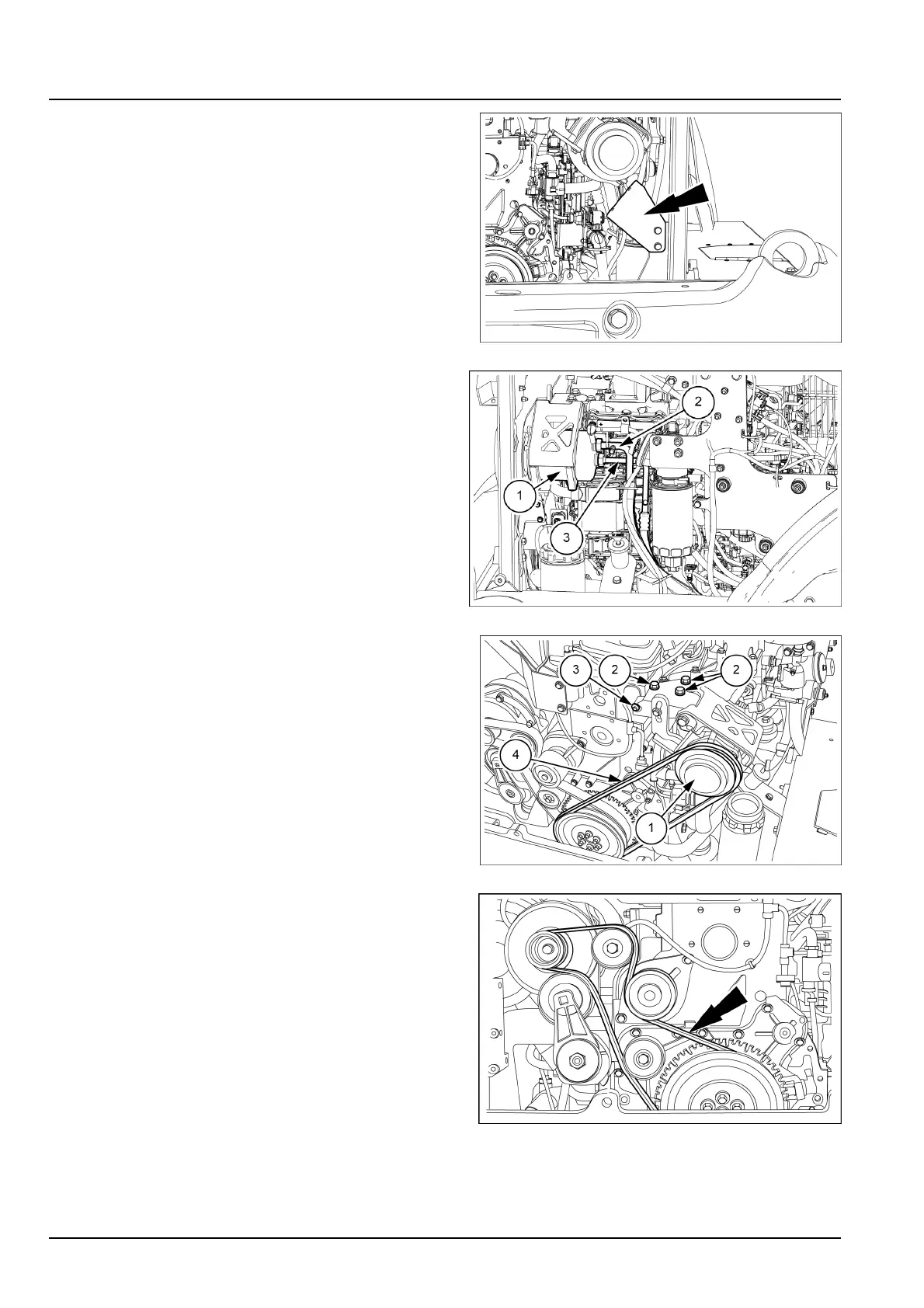 2

1

3

3

2

2

4

1