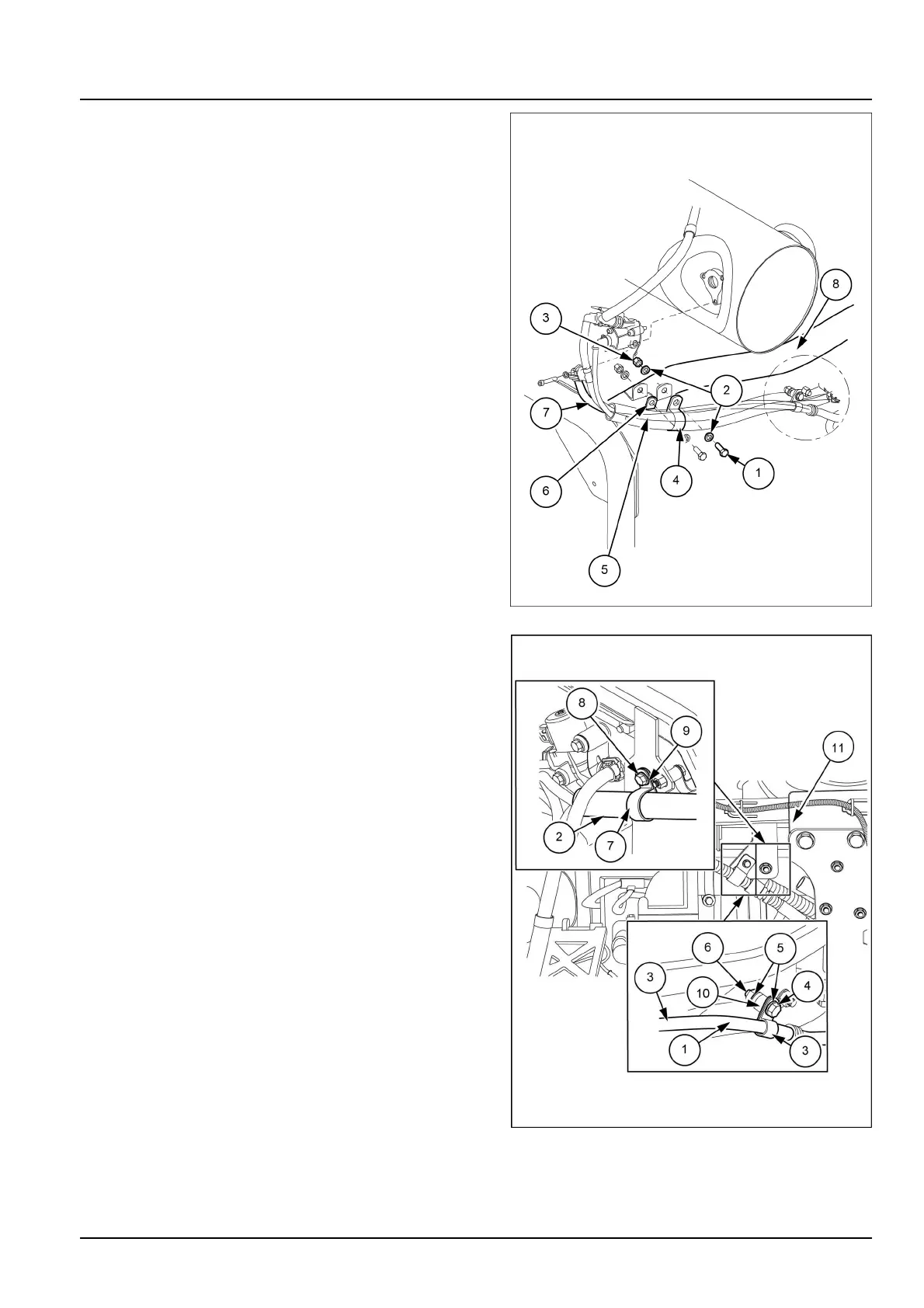 8

3

2

7

6

4

1

5

8

9

11

2

7

6

5

3

10

4

1

3